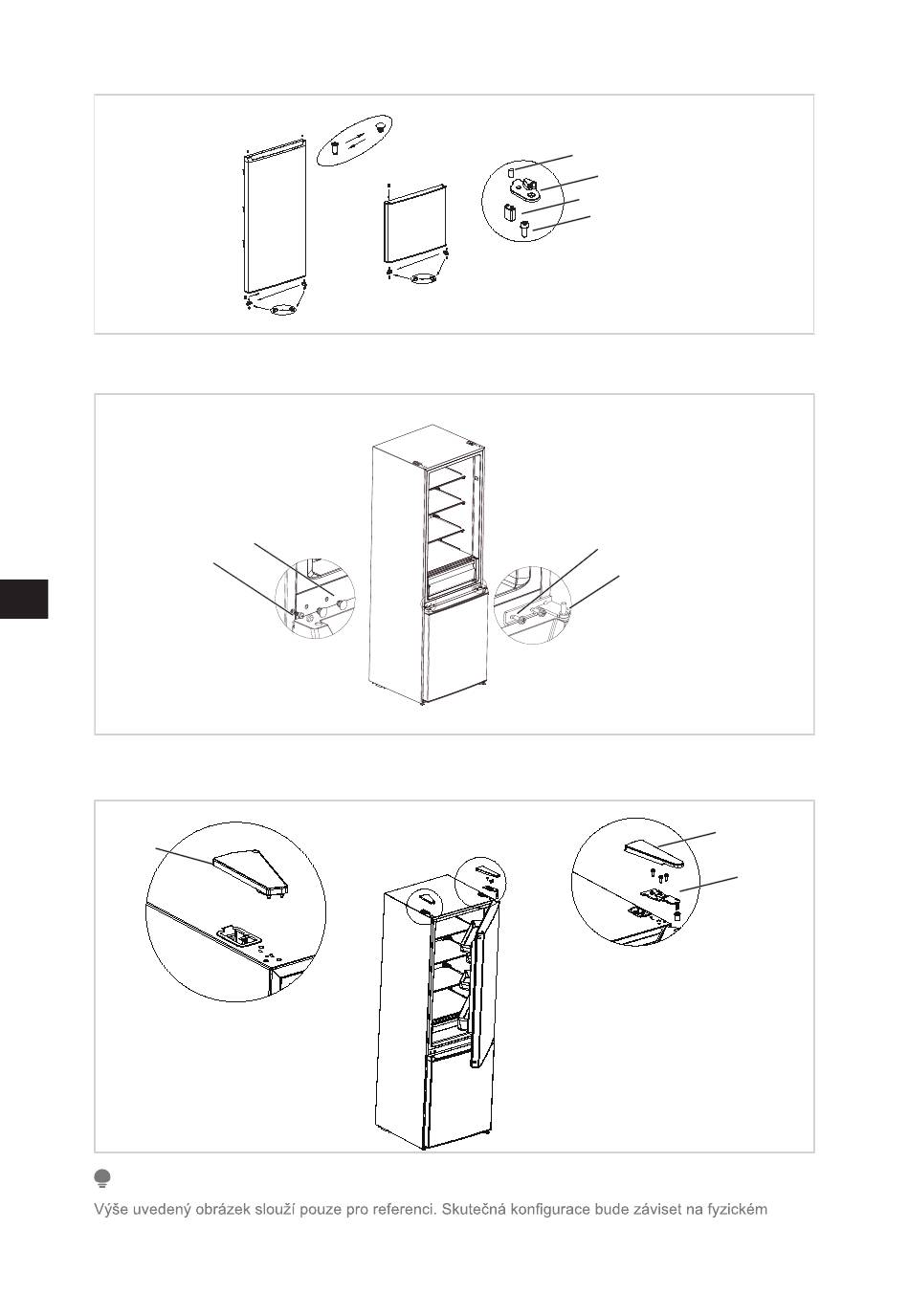 Výše uvedený obrázek slouží pouze pro referenci. Skutečná konfigurace bude záviset na fyzickém