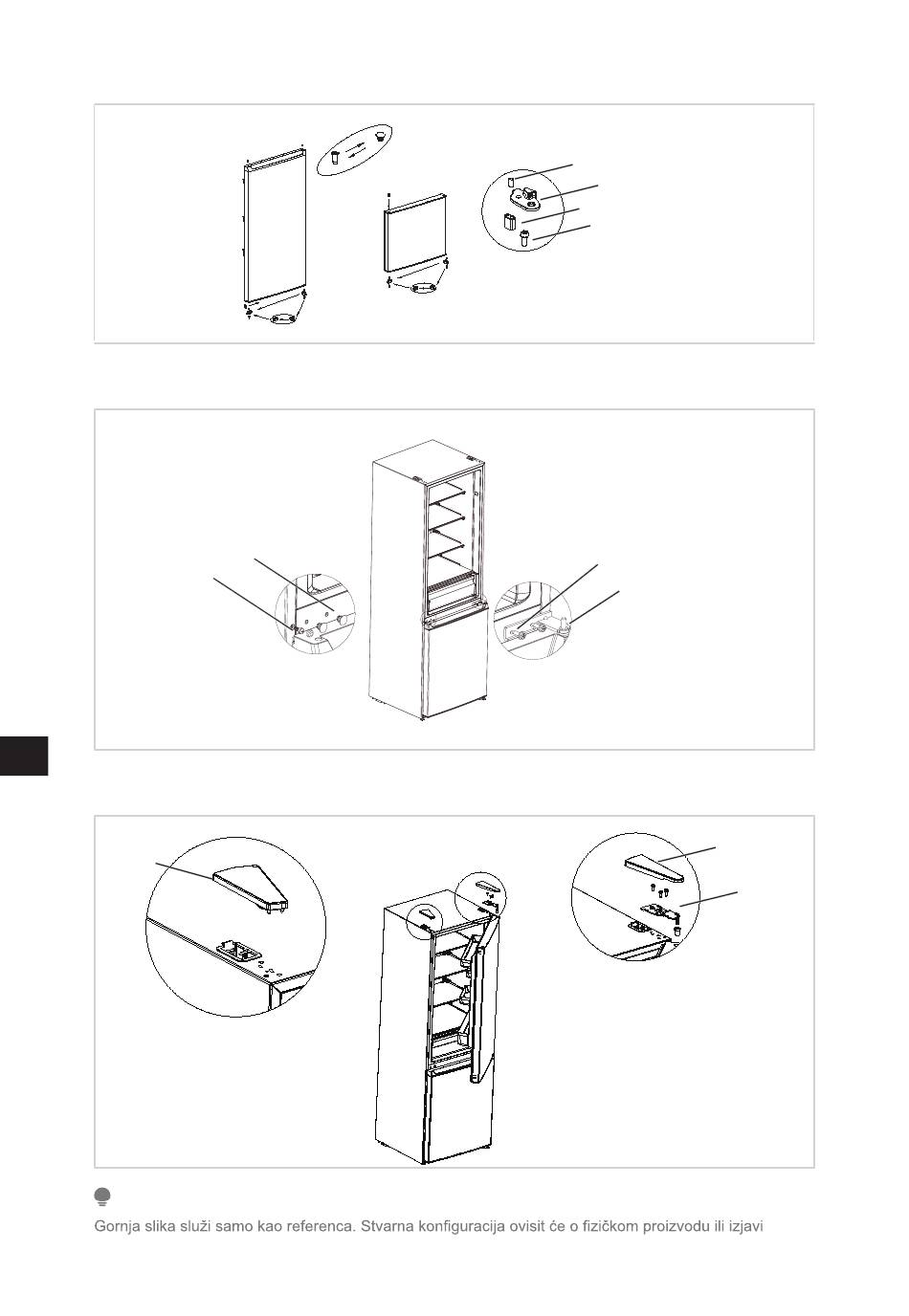 Gornja slika služi samo kao referenca. Stvarna konfiguracija ovisit će o fizičkom proizvodu ili izjavi