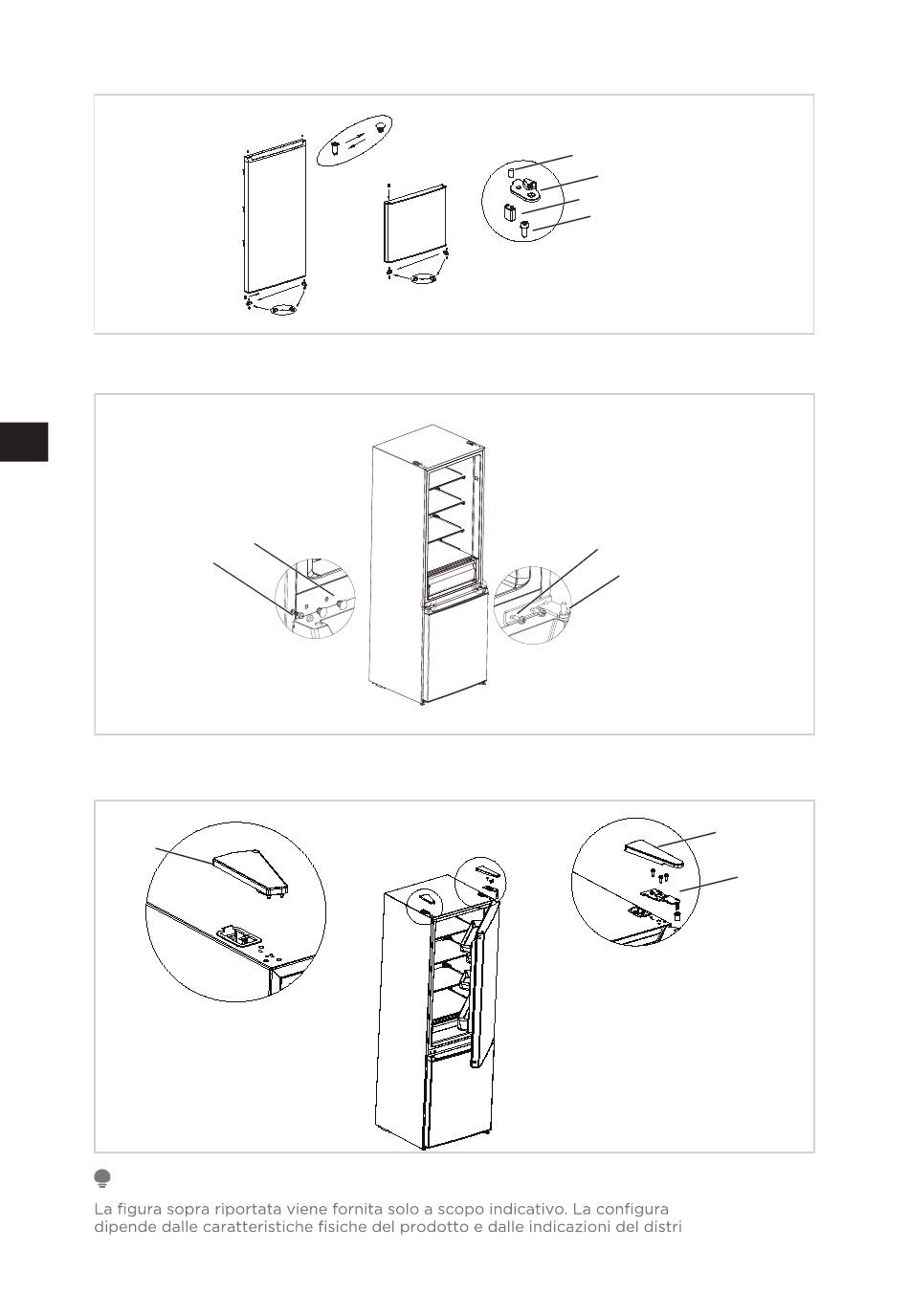 La figura sopra riportata viene fornita solo a scopo indicativo. La configura dipende dalle caratteristiche fisiche del prodotto e dalle indicazioni del distri