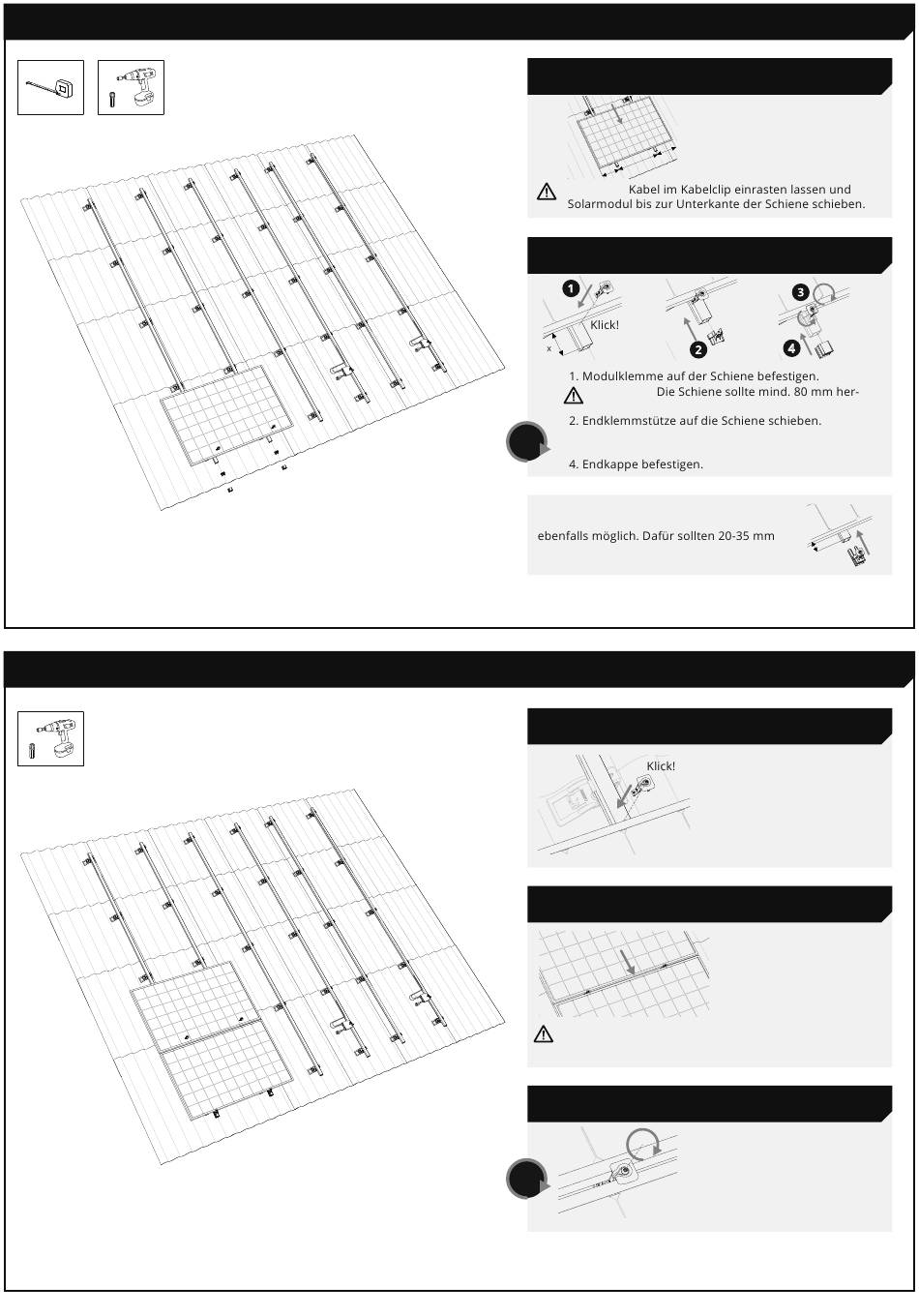 Kabel im Kabelclip einrasten lassen und Solarmodul bis zur Unterkante der Schiene schieben.

1

Klick!

x

2

3

4

1. Modulklemme auf der Schiene befestigen.

Die Schiene sollte mind. 80 mm her-

2. Endklemmstütze auf die Schiene schieben.

4. Endkappe befestigen.

ebenfalls möglich. Dafür sollten 20-35 mm

Klick!