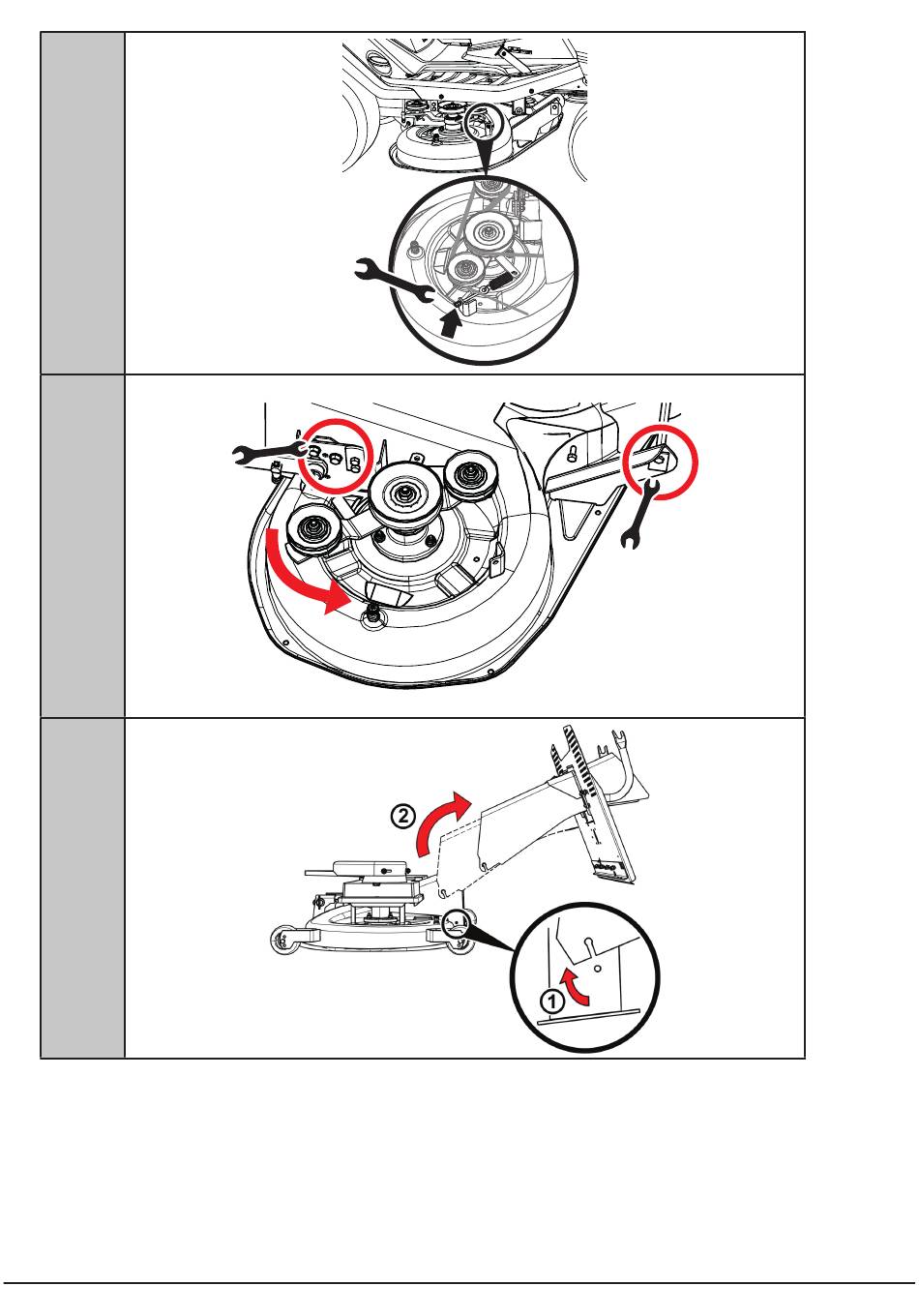 ②

①