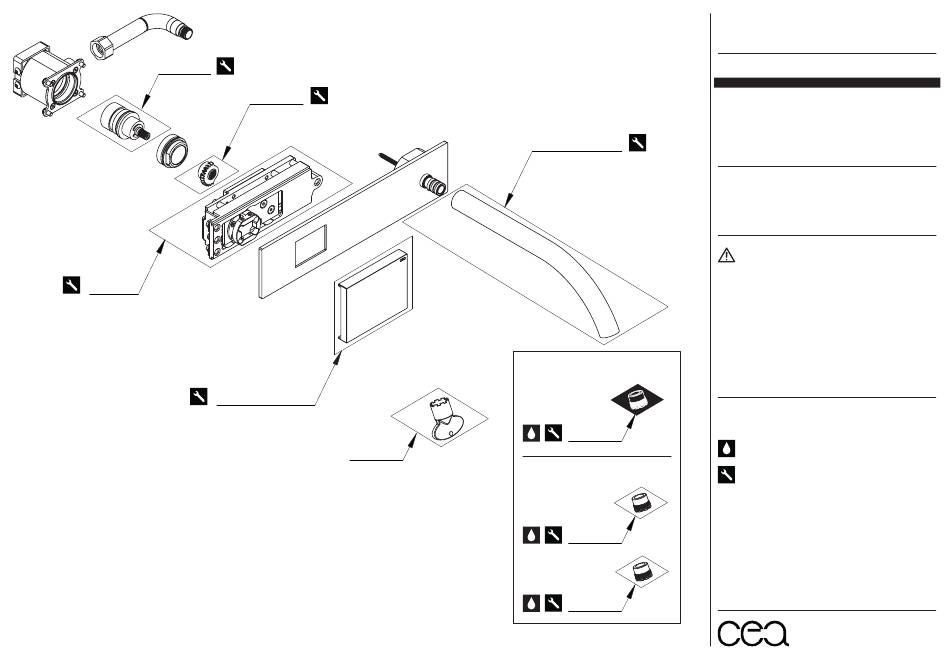 cea