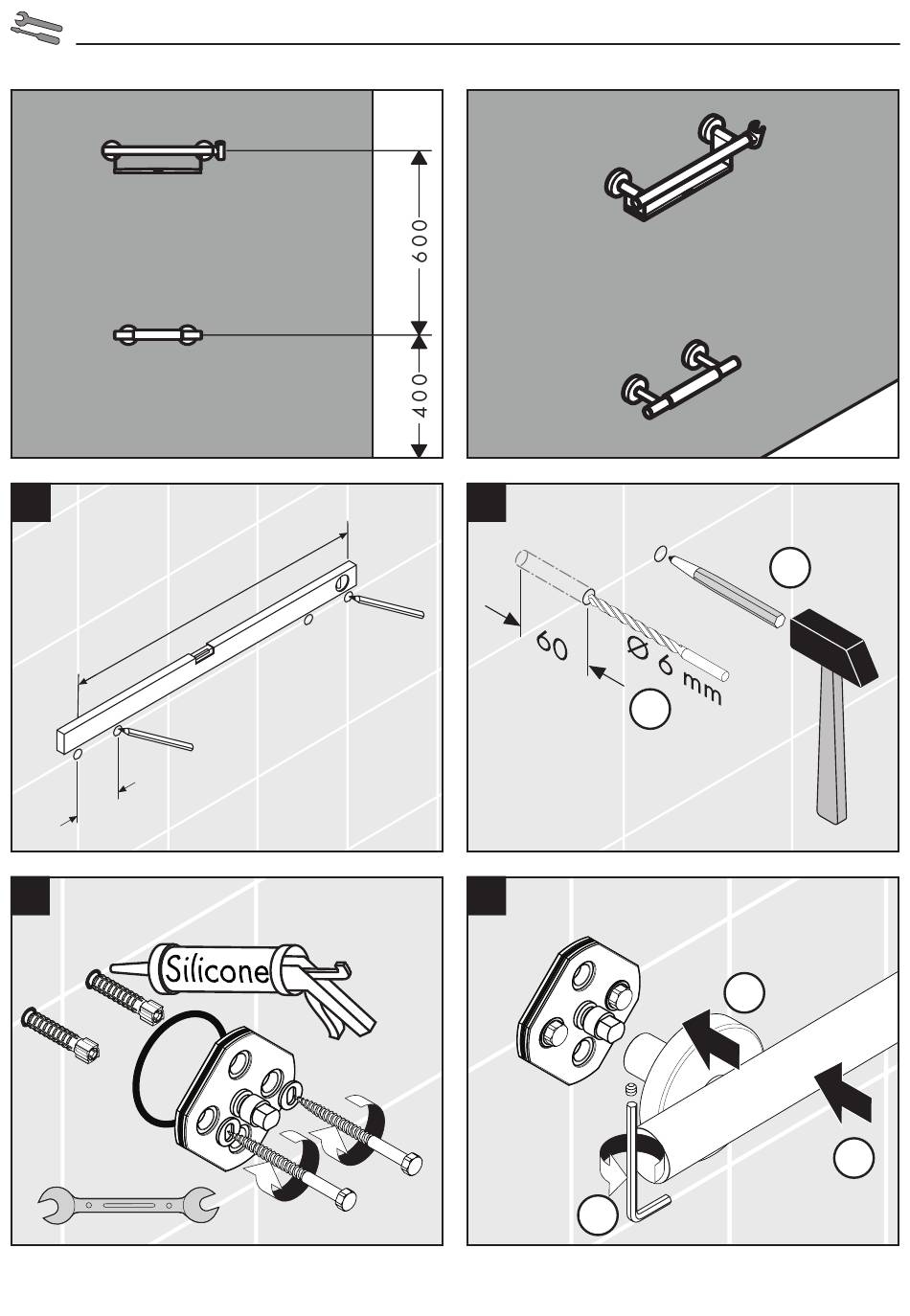 600

400

60

Ø 6 mm

Silicone