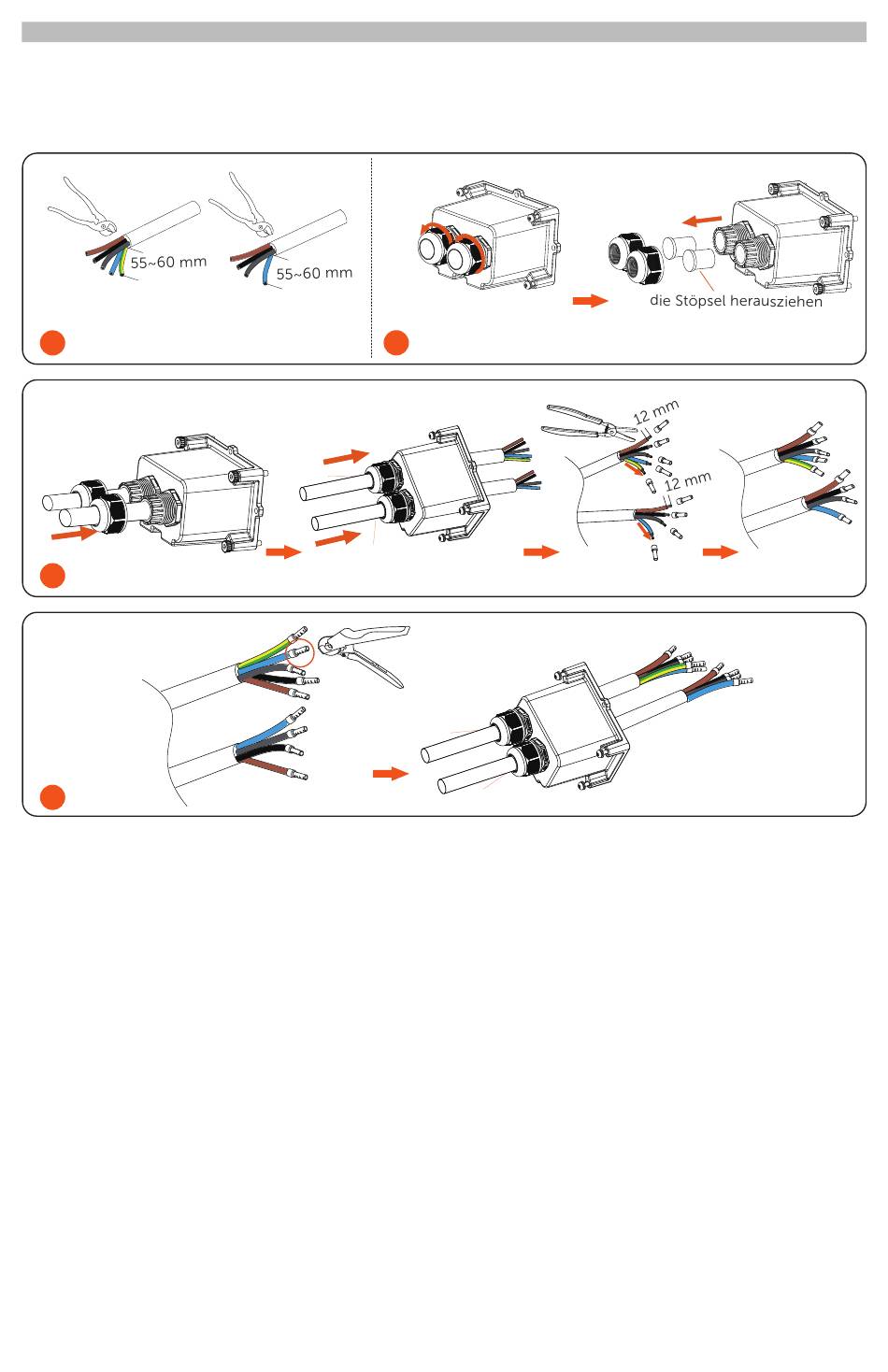 55~60 mm

55~60 mm

die Stöpsel herausziehen

12 mm

12 mm