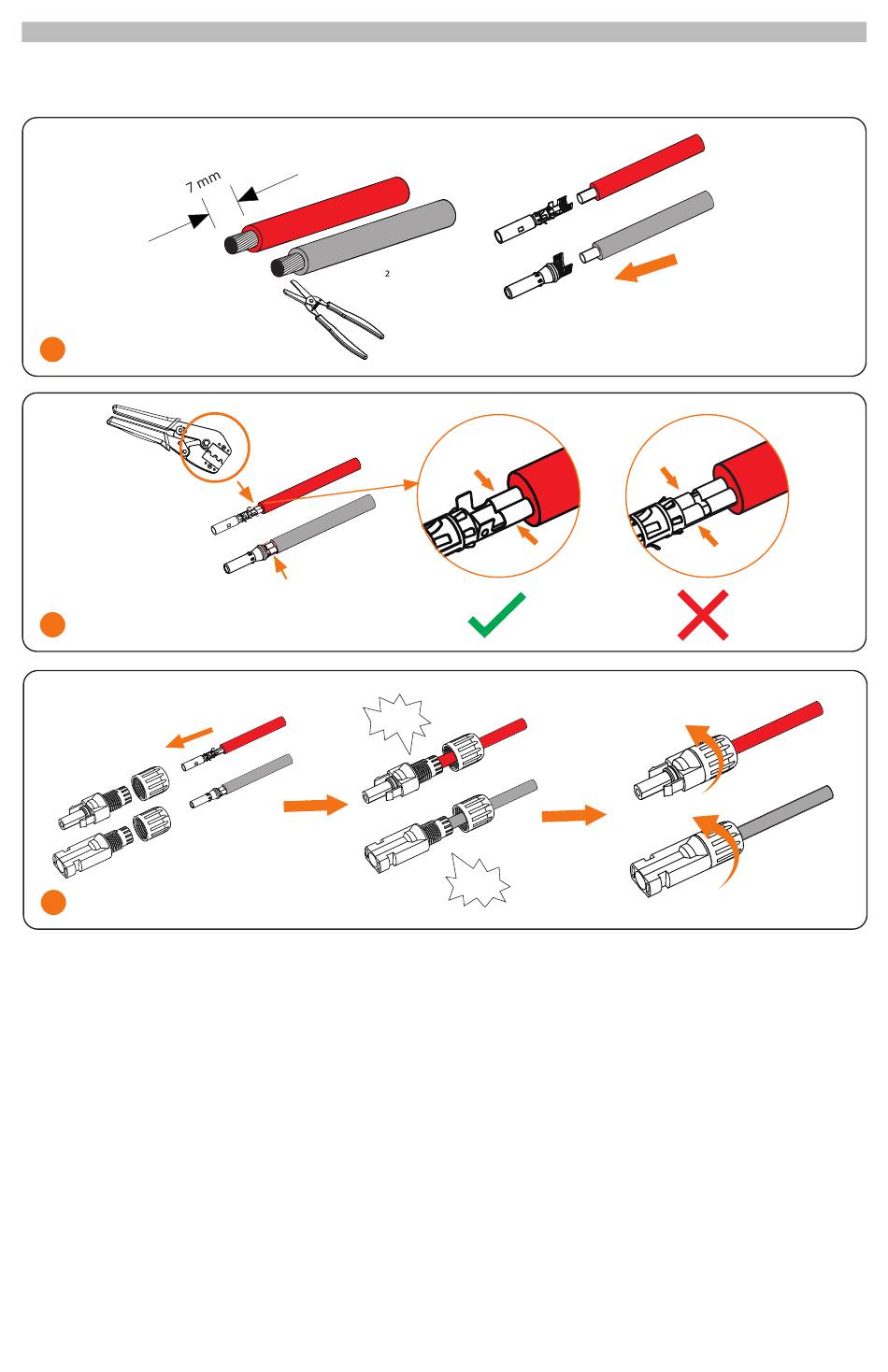 7 mm

2