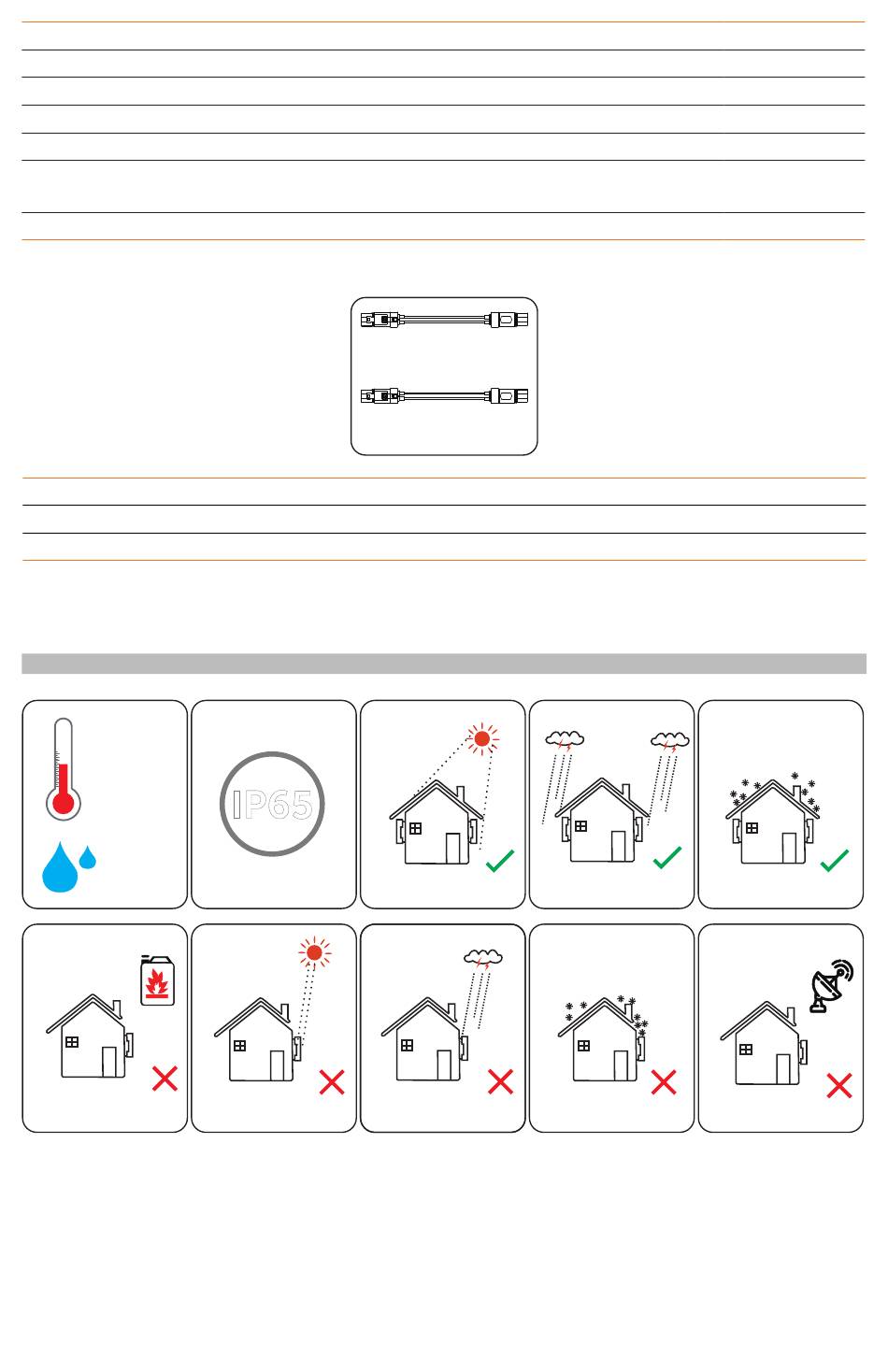 IP65