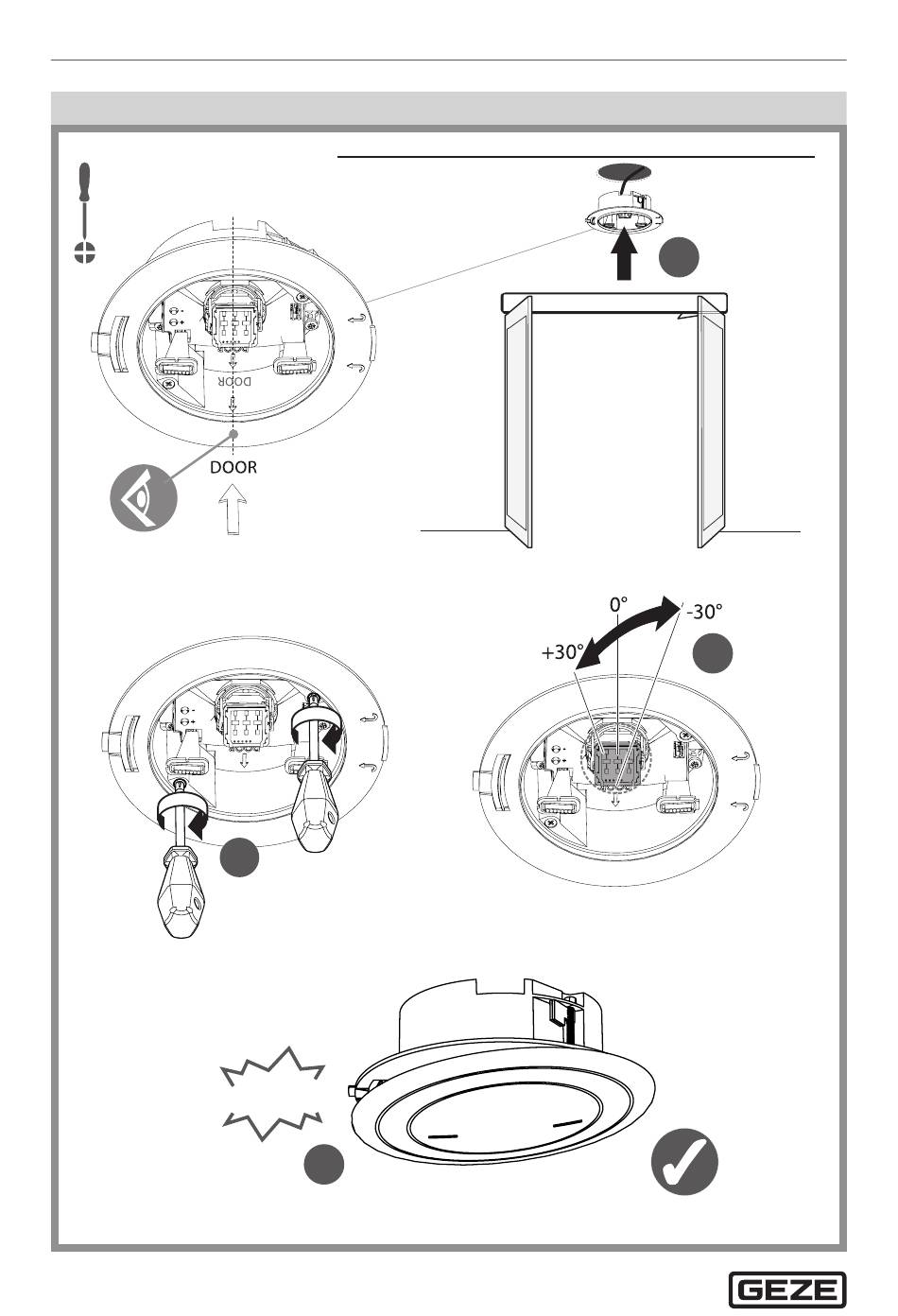 DOOR

DOOR

0°

-30°

+30°

GEZE