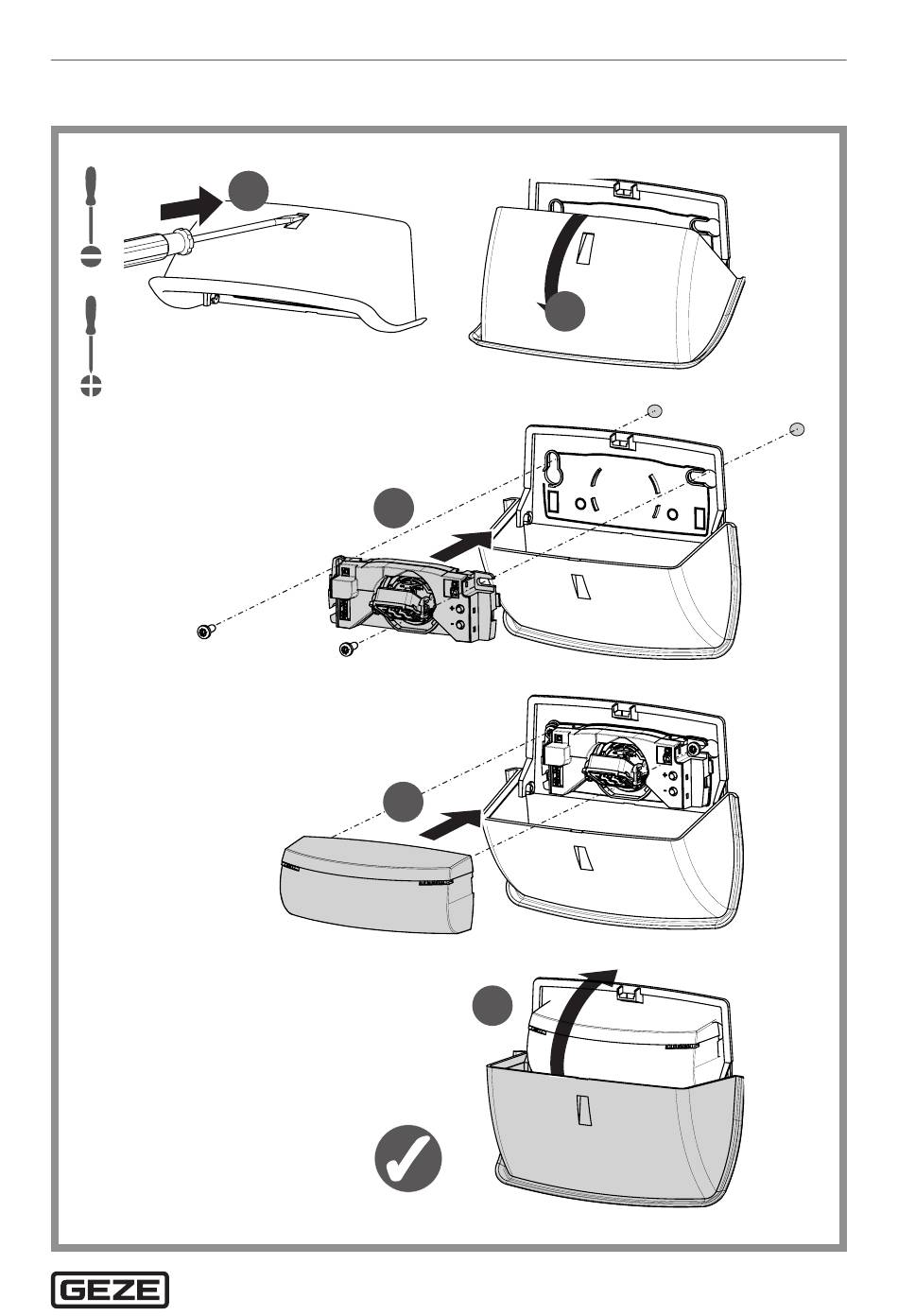 GEZE