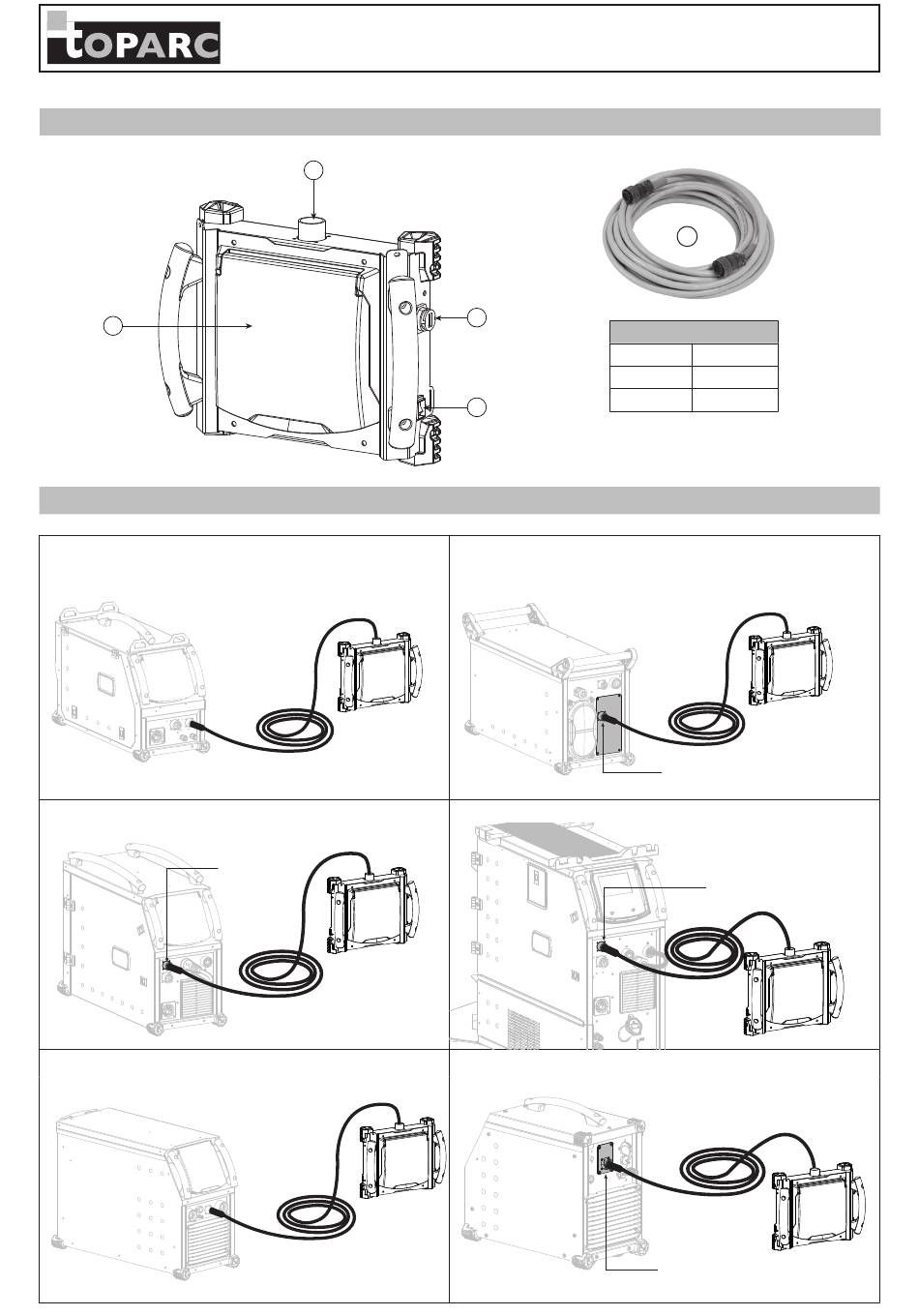 TOPARC