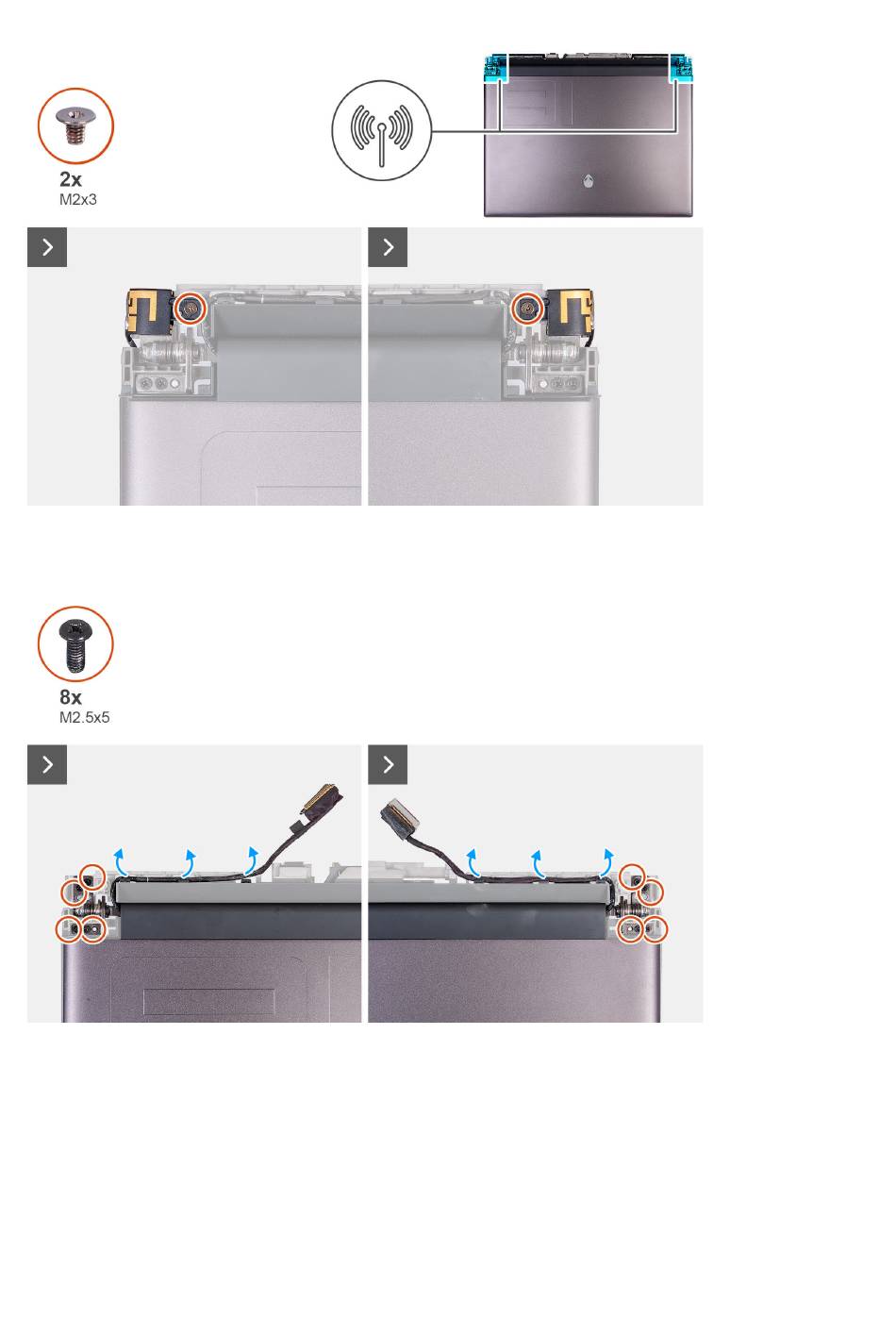 2x
M2x3

8x
M2.5x5