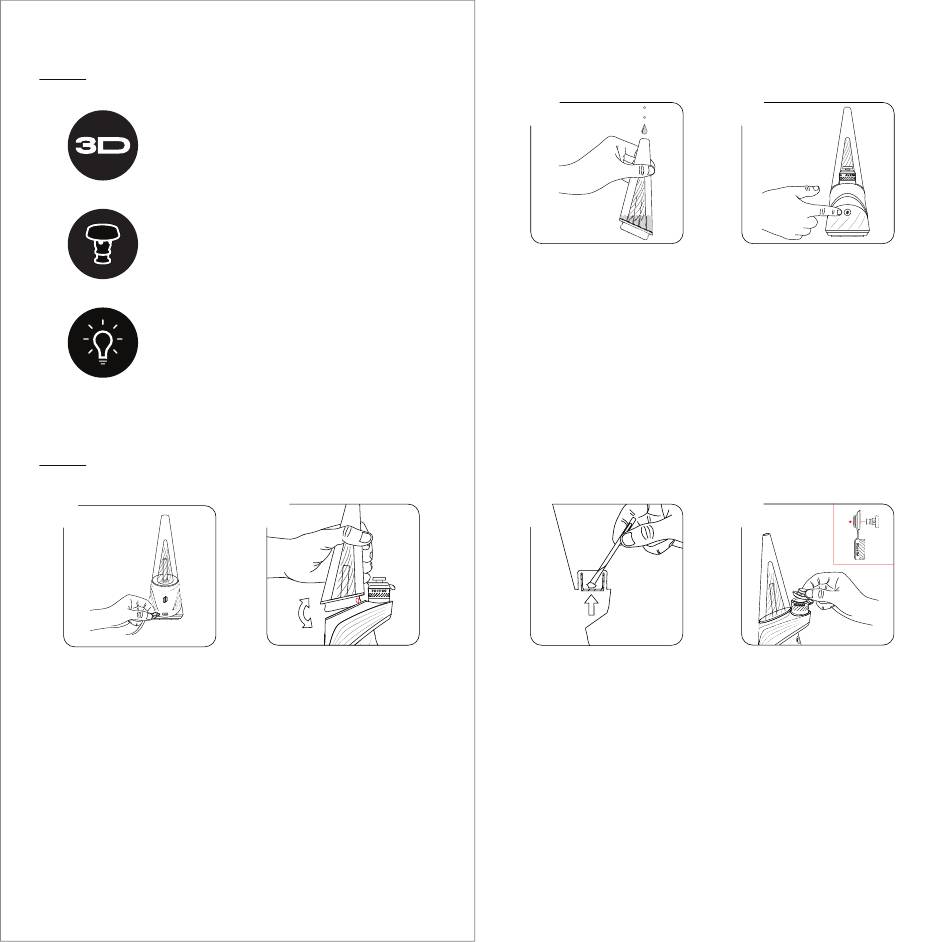 3D