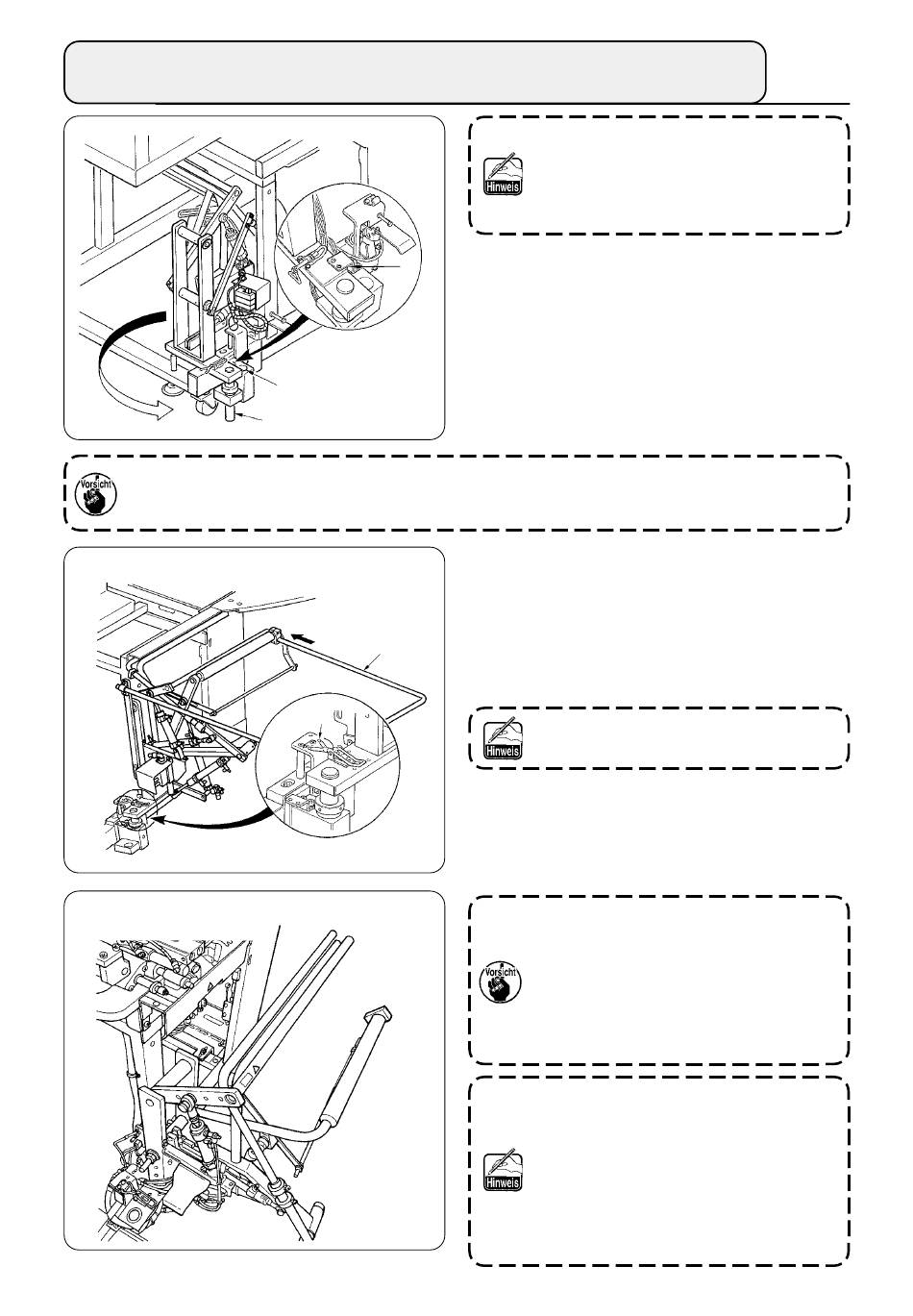 Hinweis

Vorsicht

Hinweis

Vorsicht

Hinweis