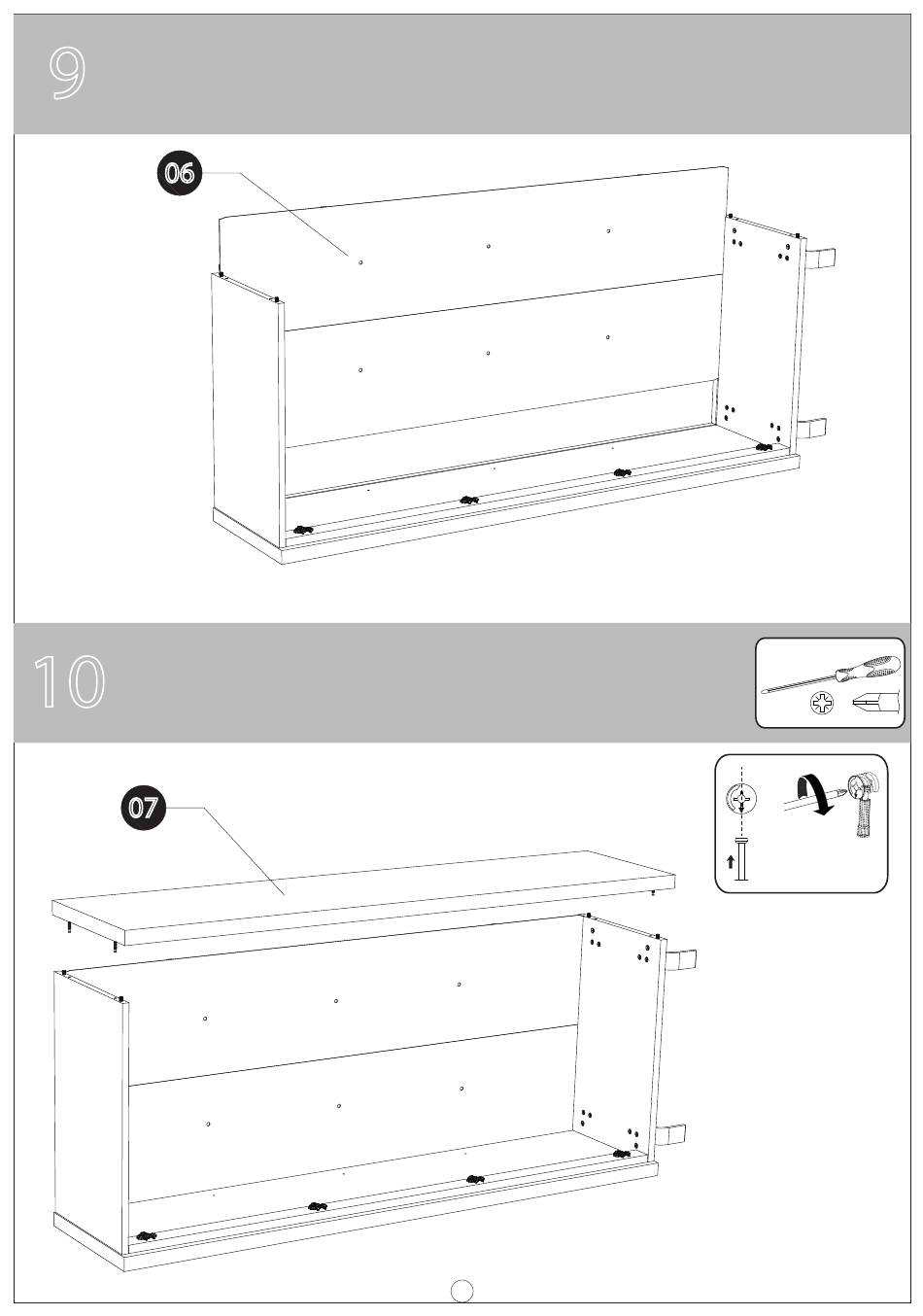 9

06

10

07