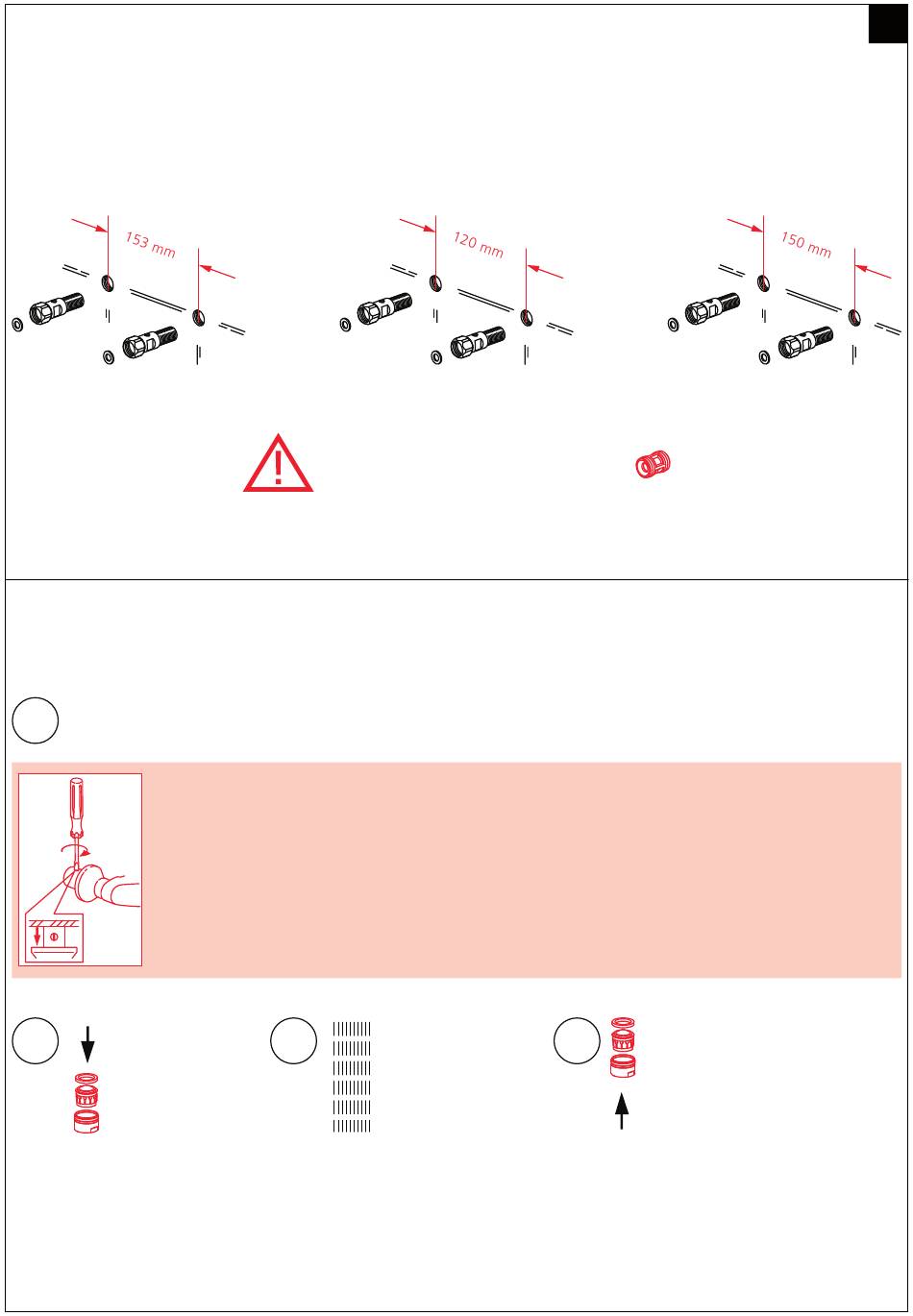 153 mm

120 mm

150 mm