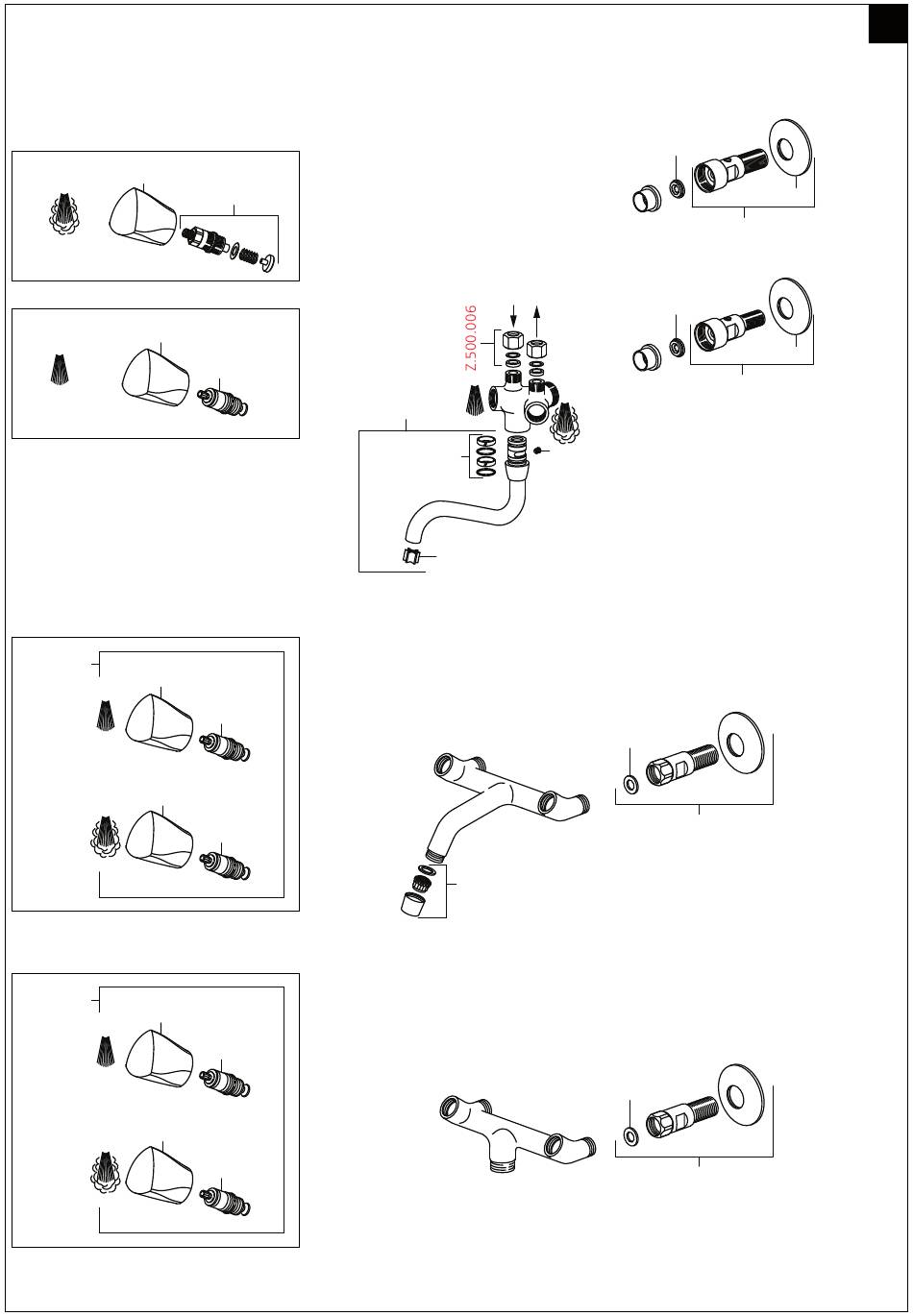 Z.500.006