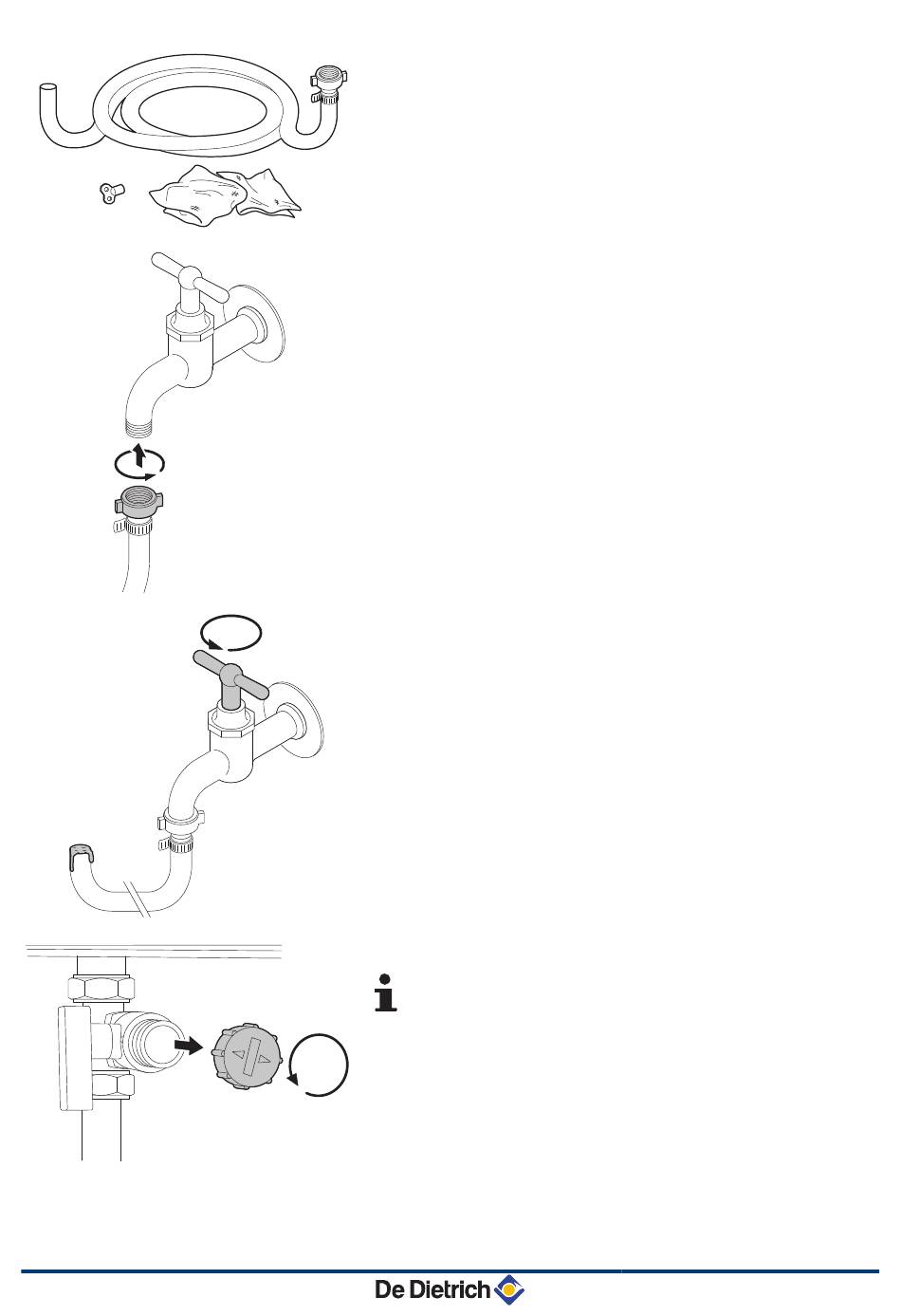 De Dietrich