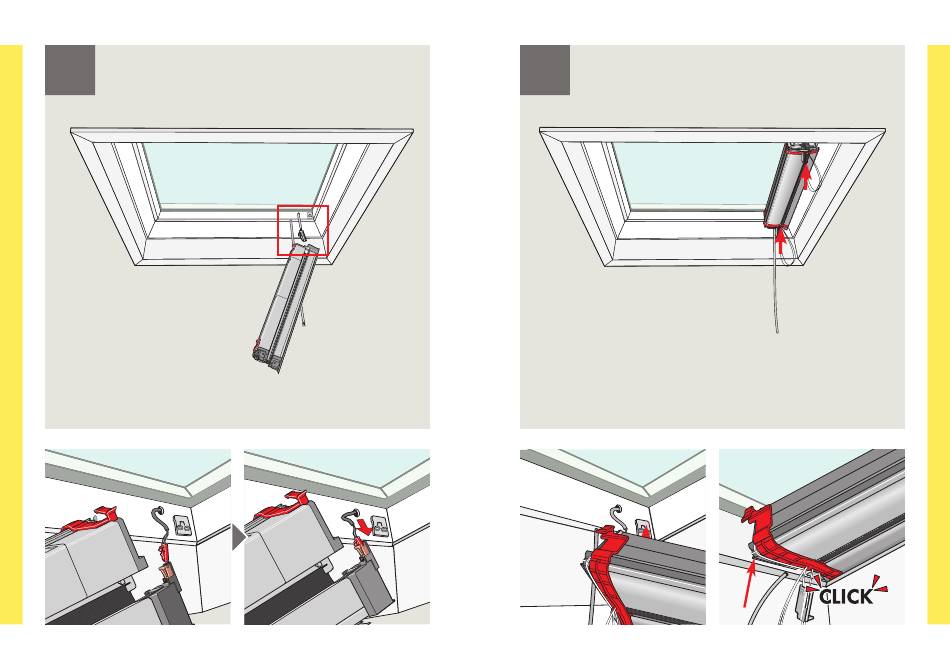 CLICK