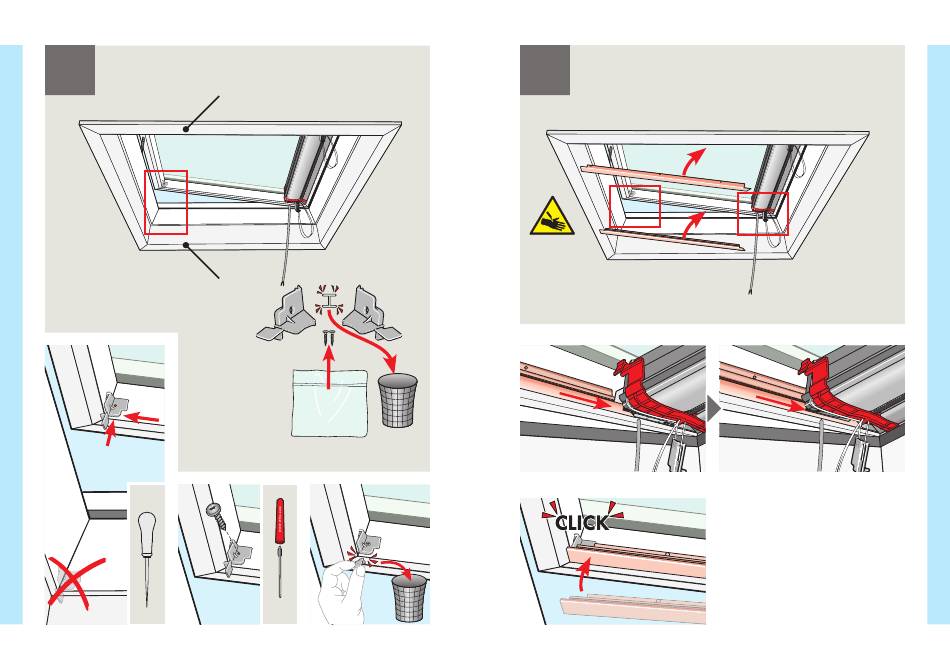 CLICK