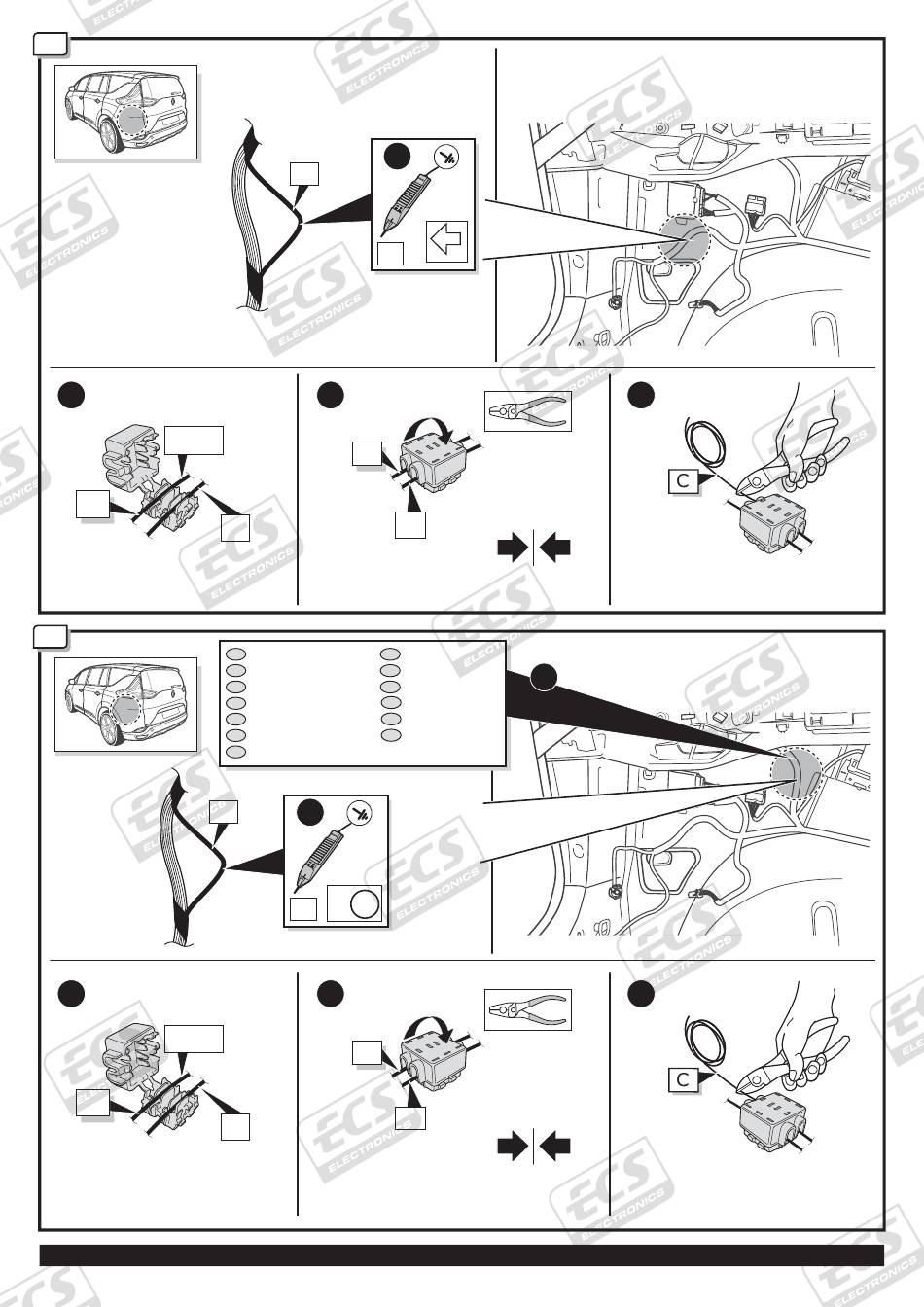 ECS ELECTRONICS

C

C