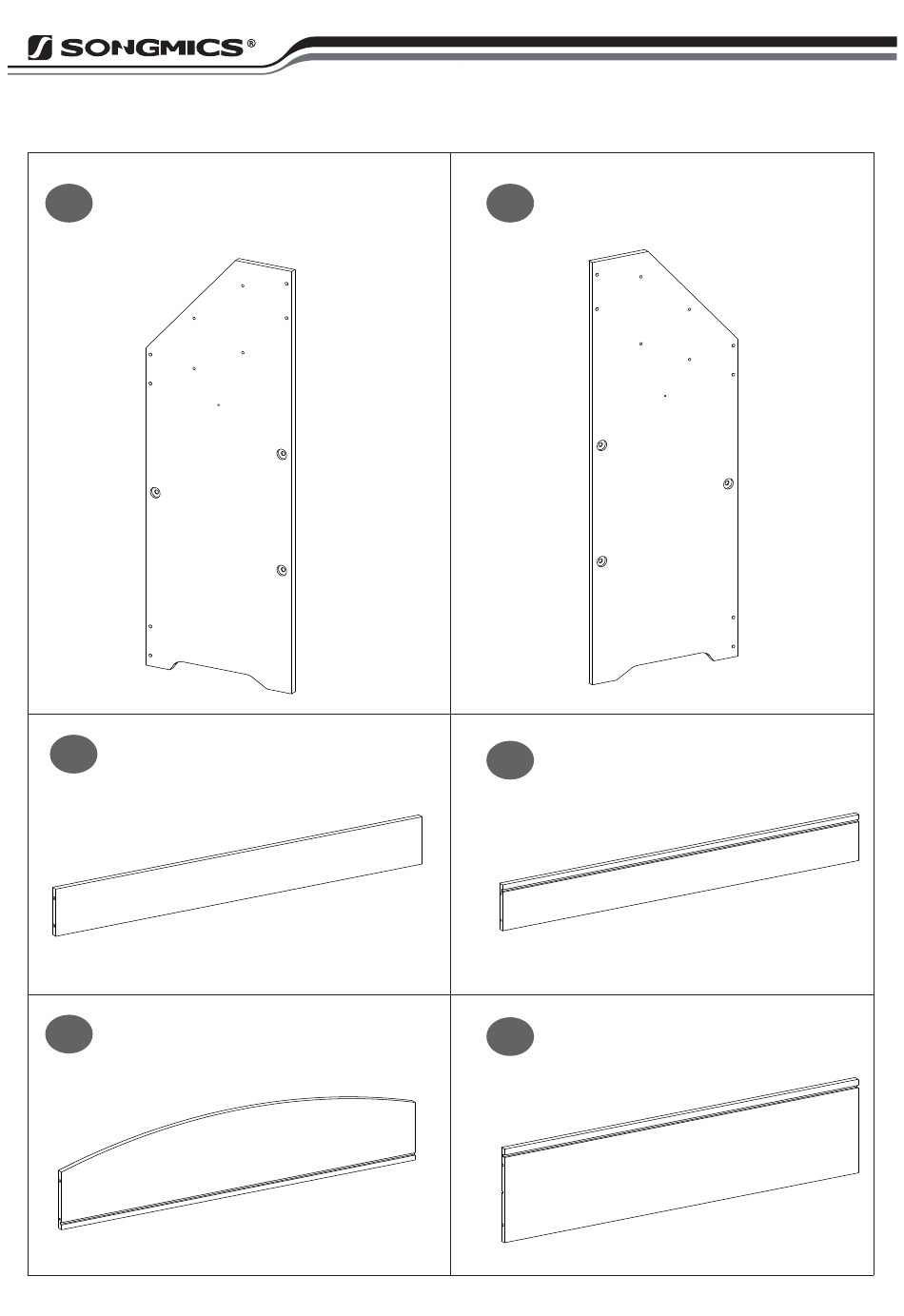 SONGMICS®