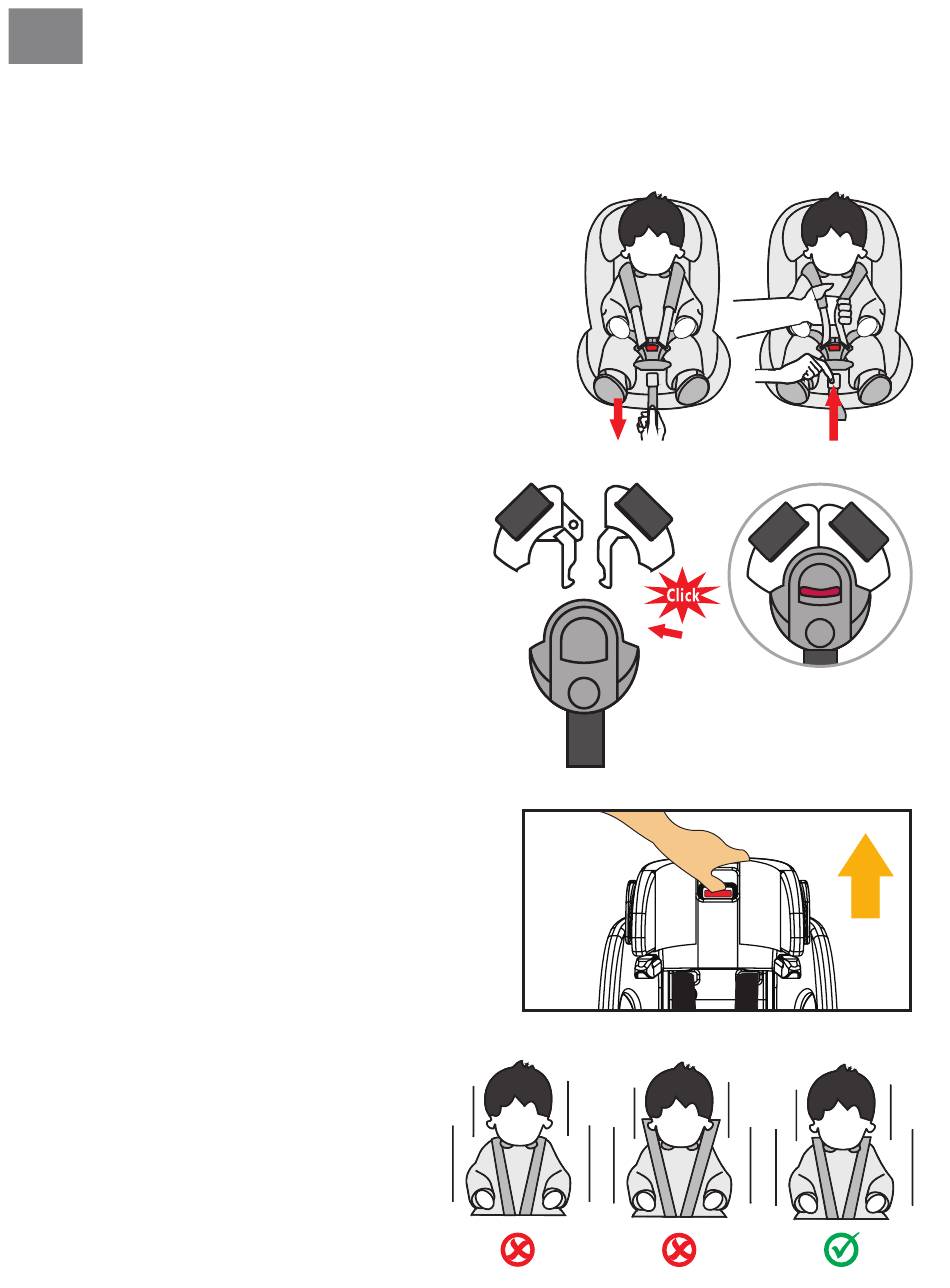 Click