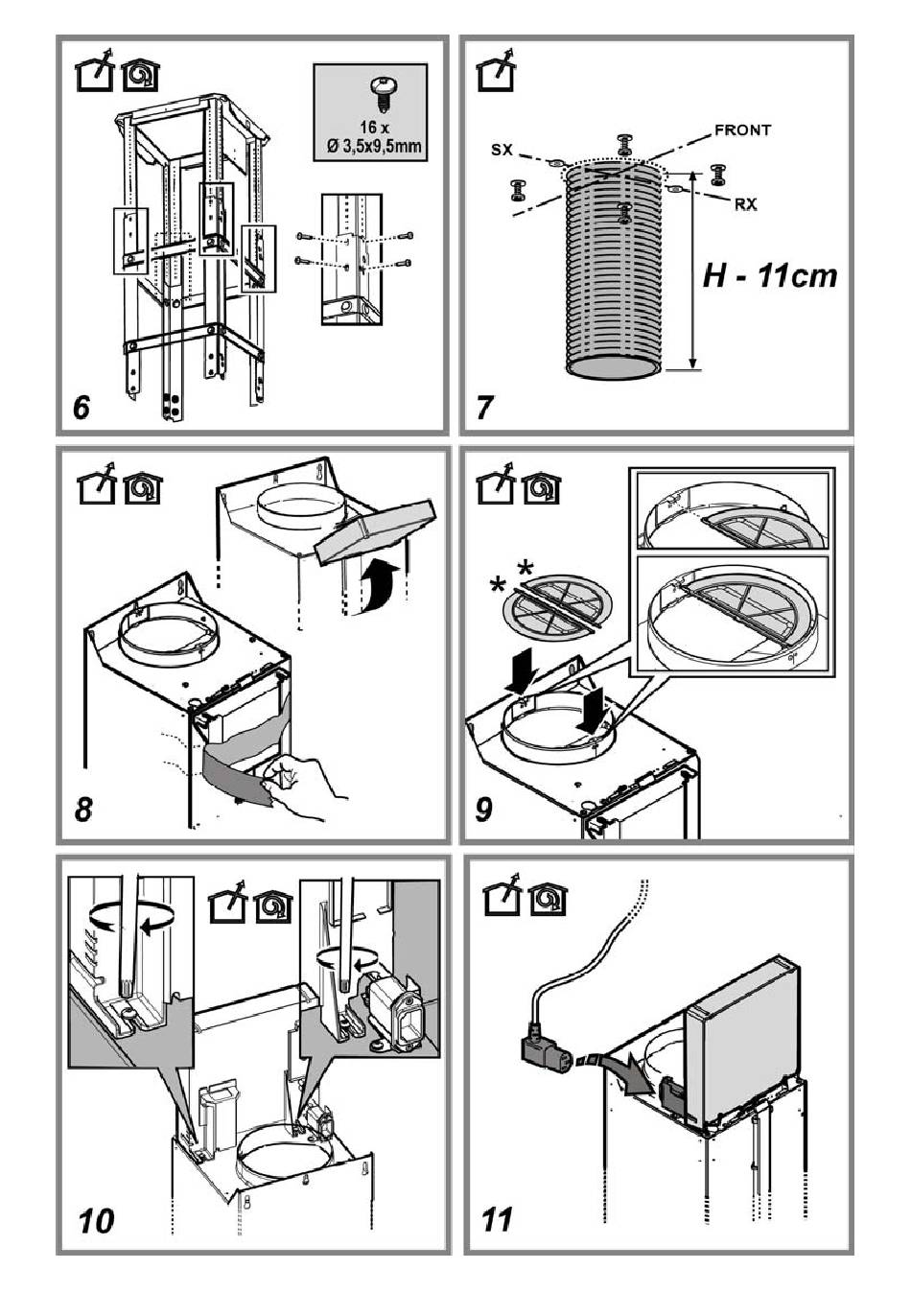 16 x
Ø 3,5x9,5mm

6

SX
FRONT
RX
H - 11cm

7

8

* *

9

10

11