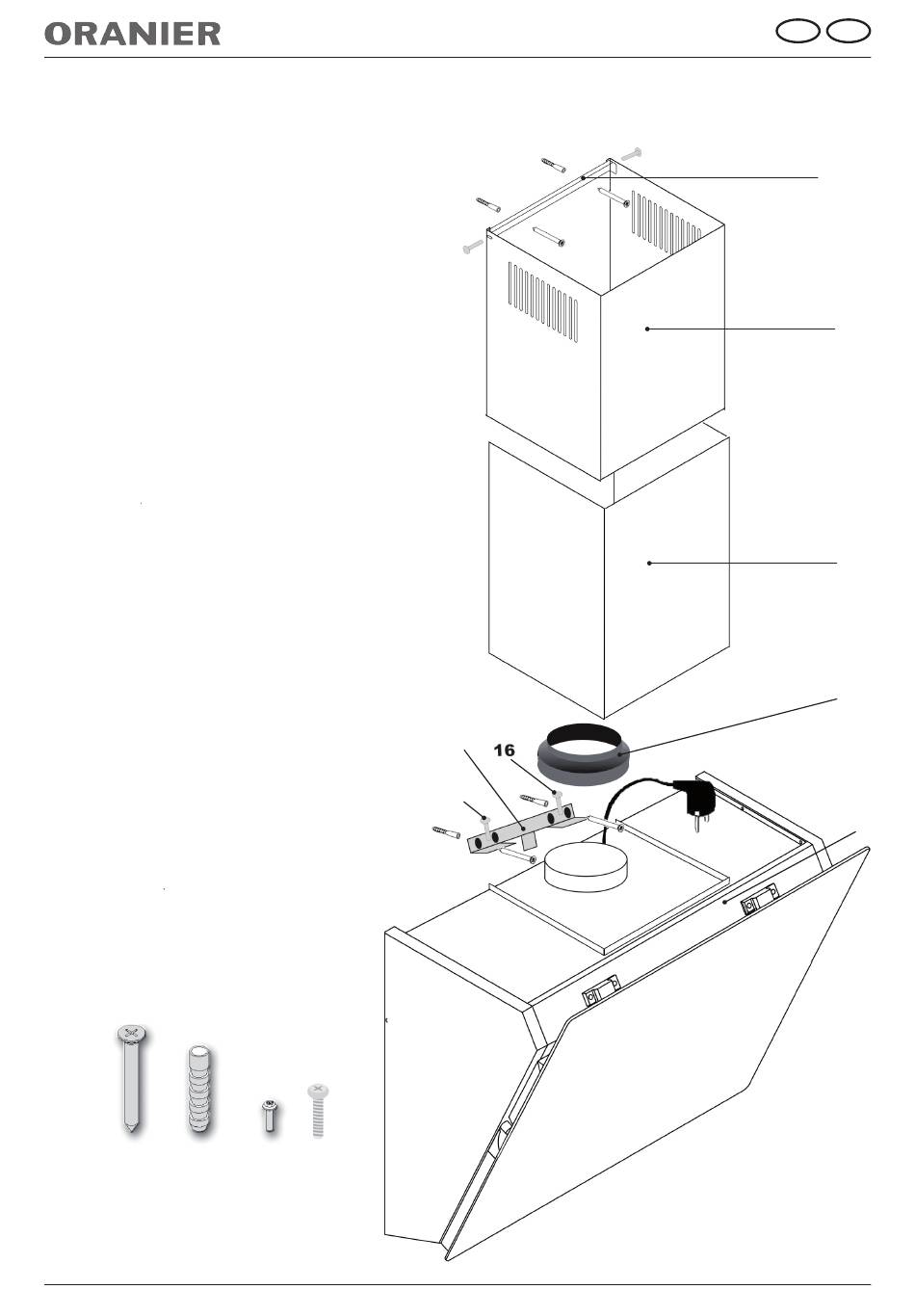 ORANIER

16