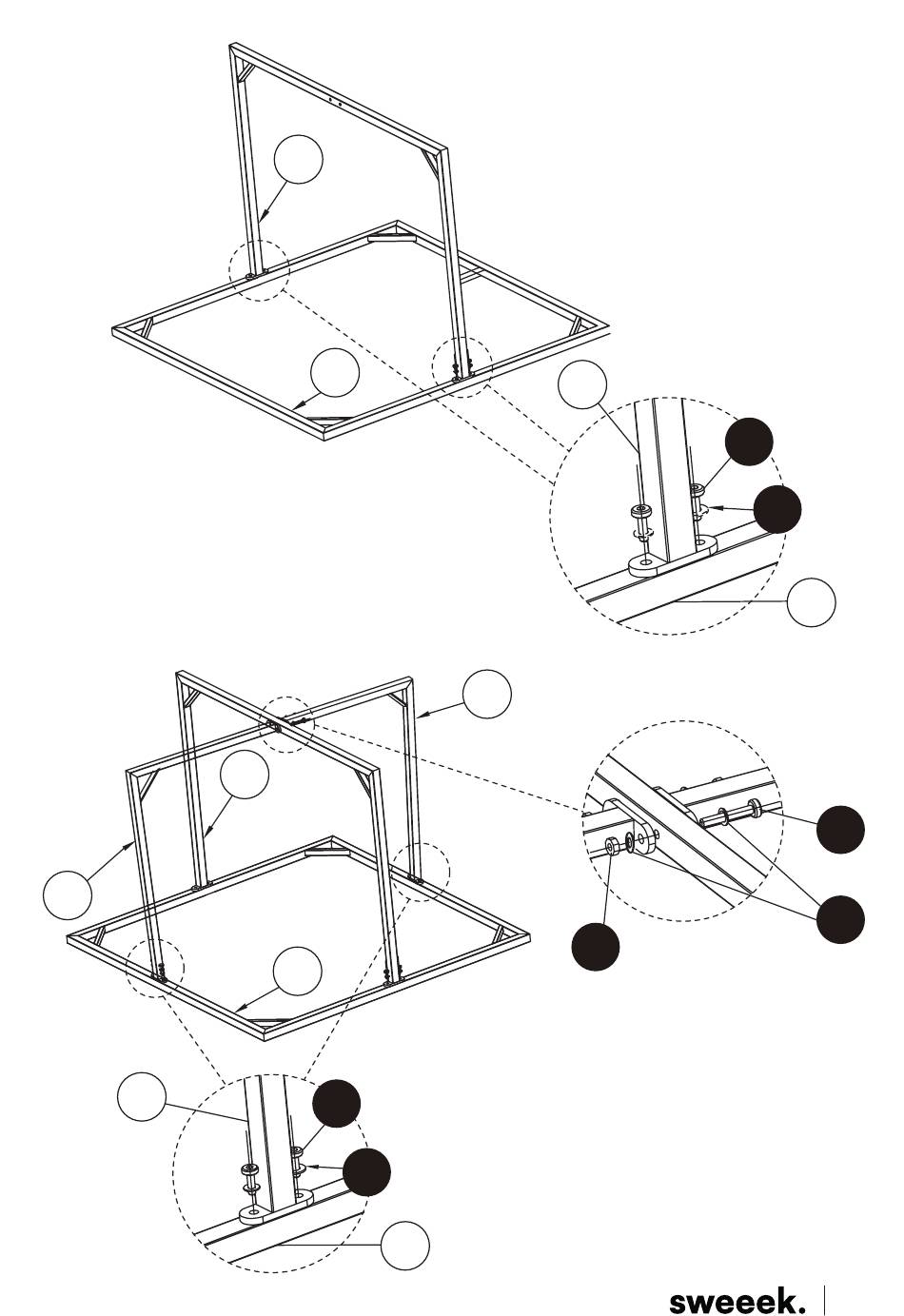 sweeek.