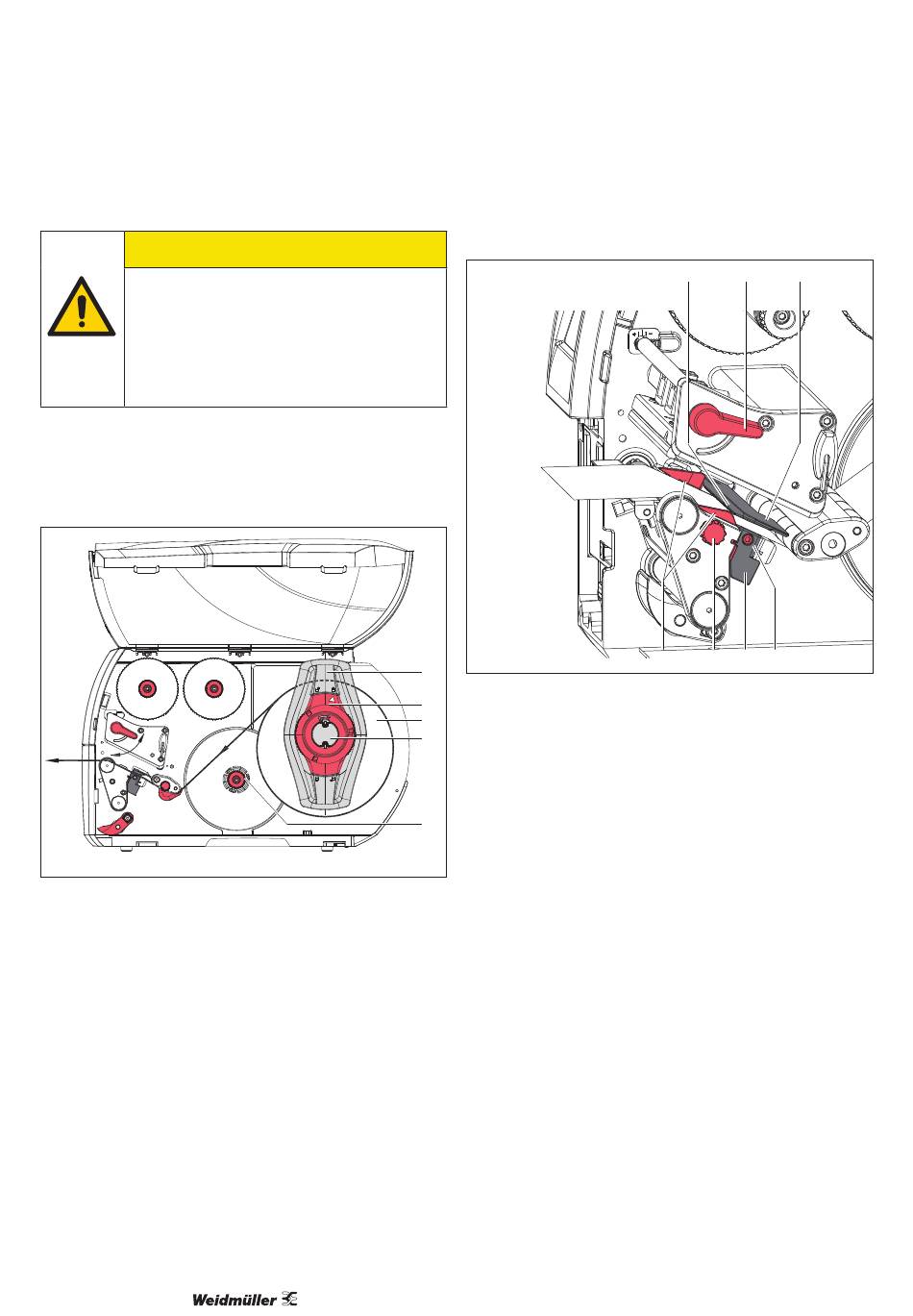 Weidmüller