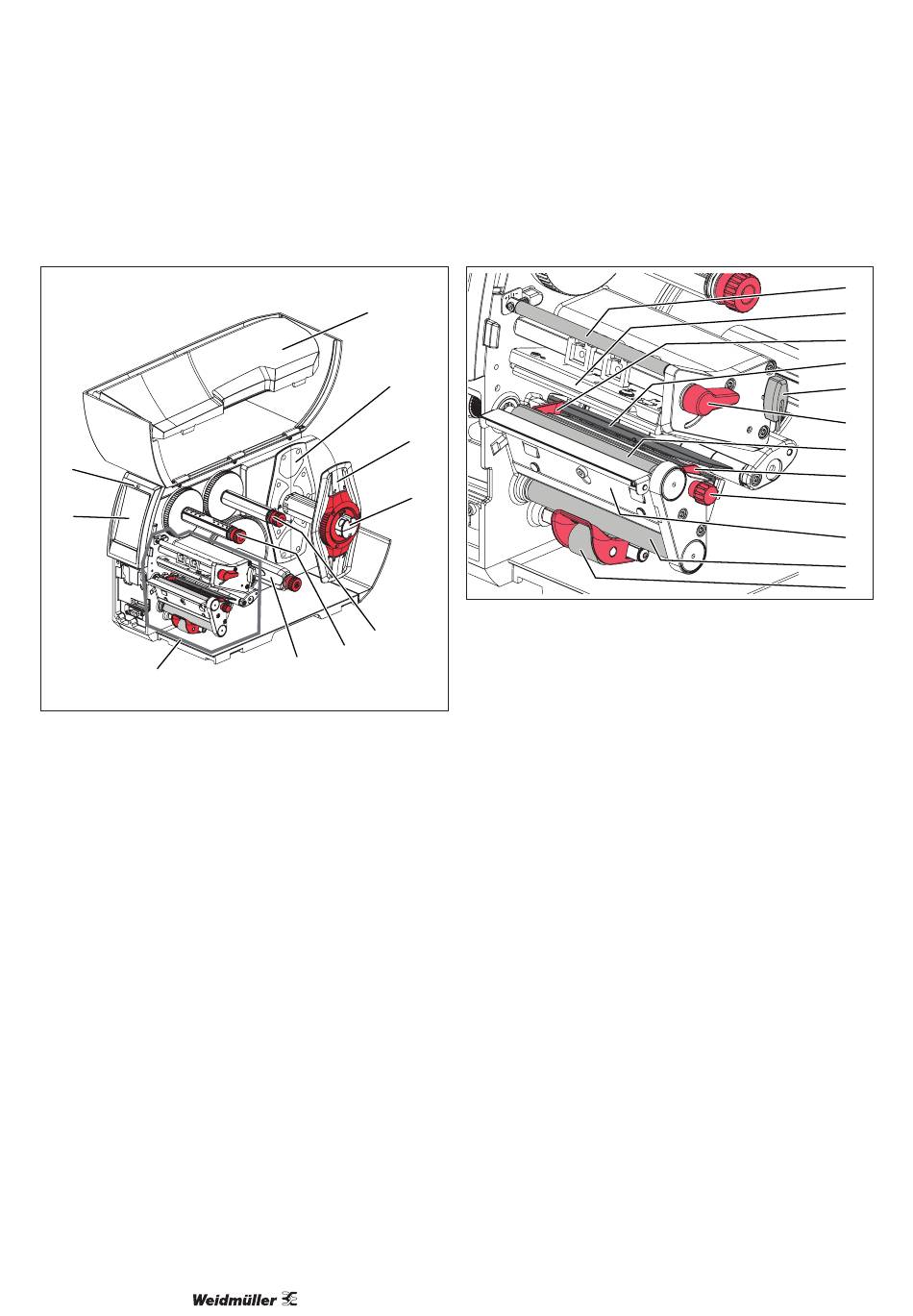 Weidmüller