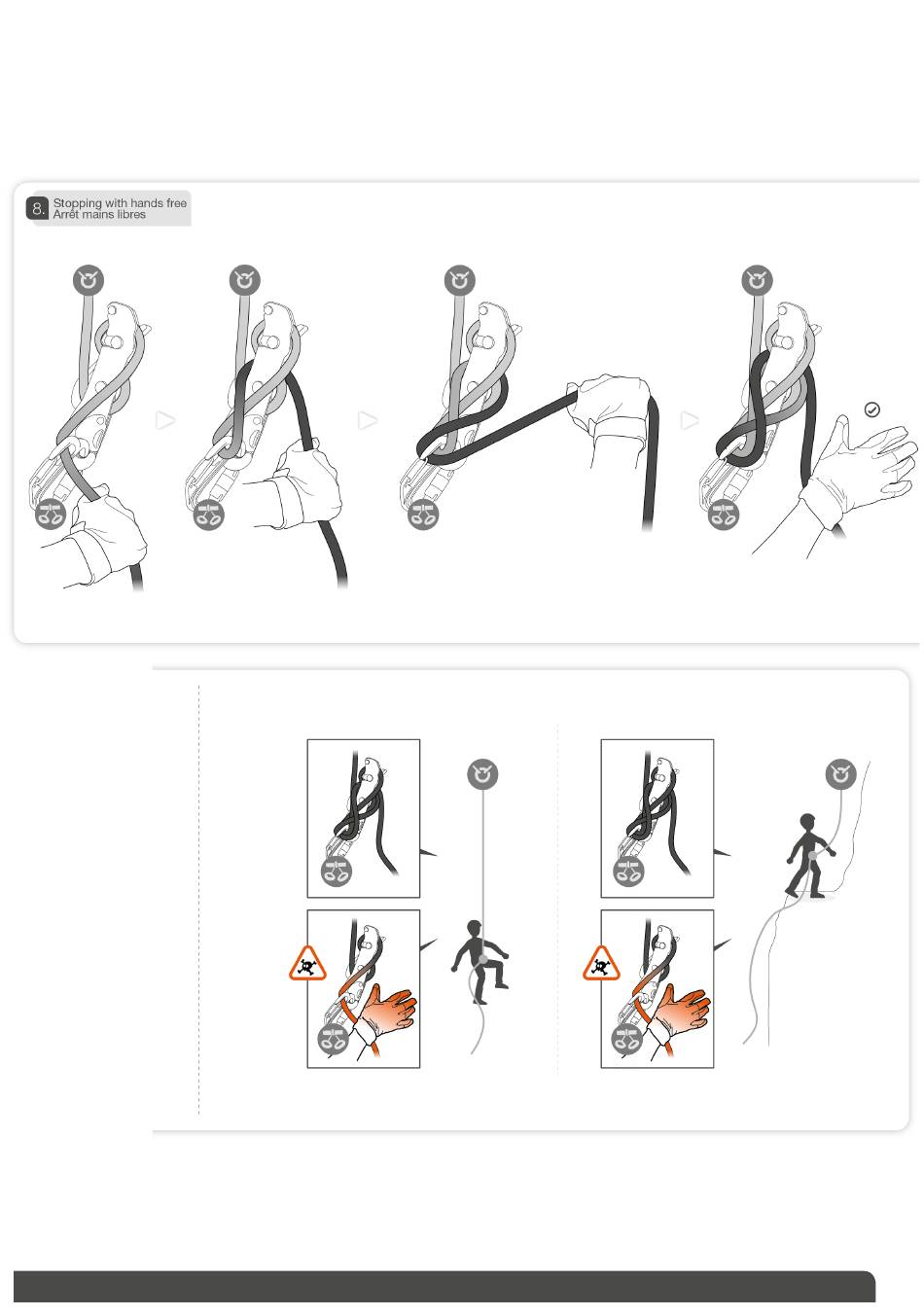 8. Stopping with hands free
Arrêt mains libres