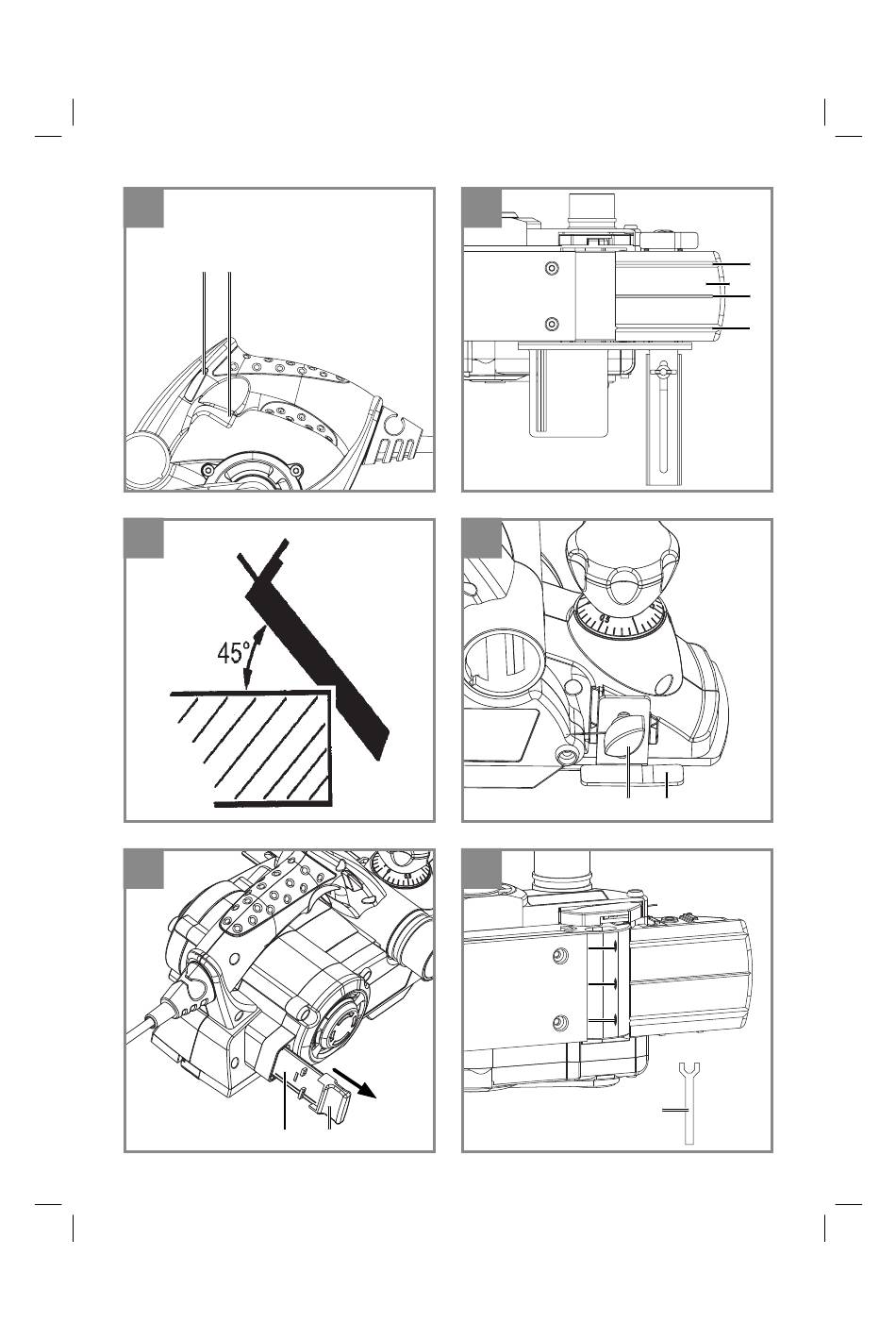 45°