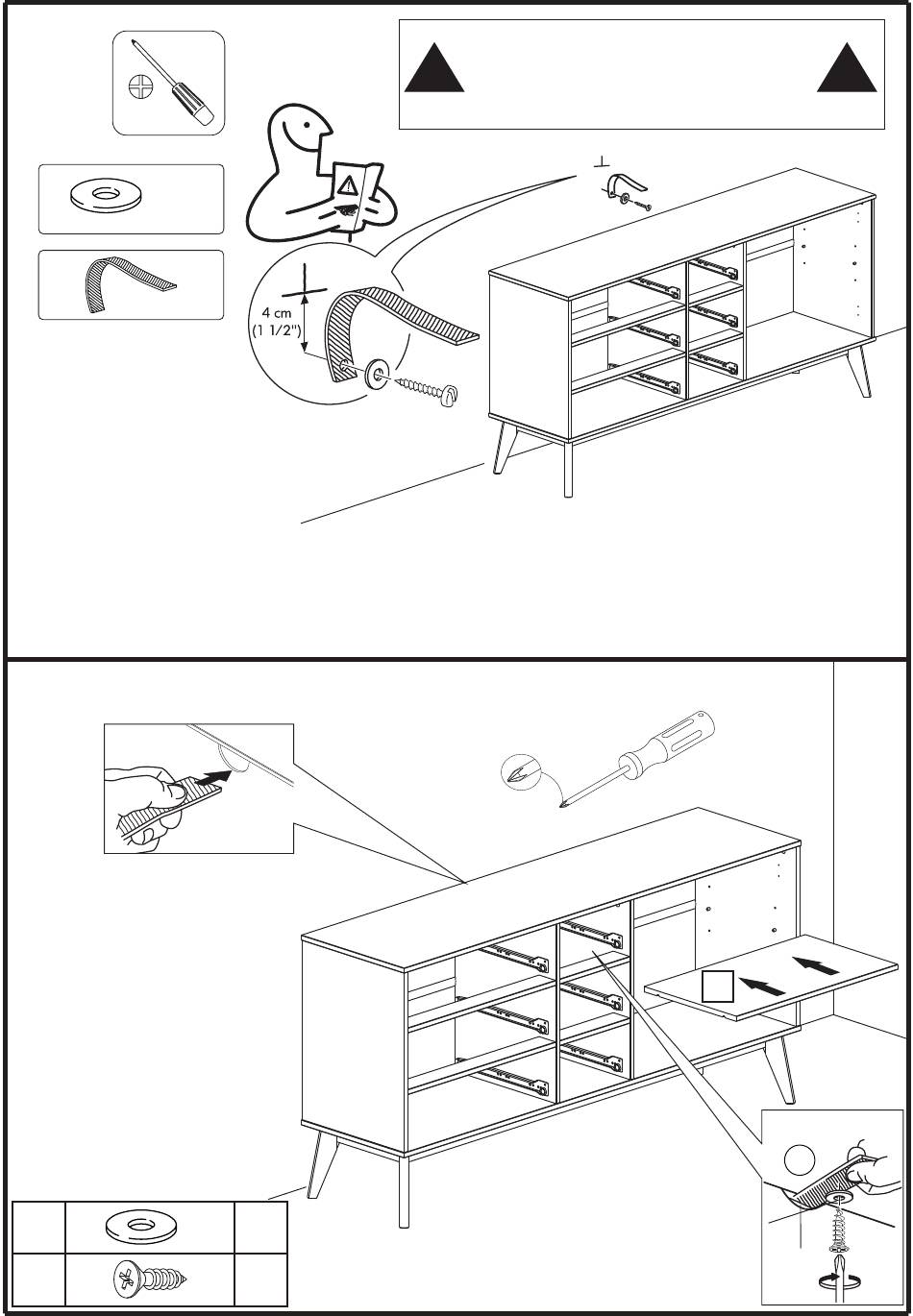 4 cm
(1 1/2")