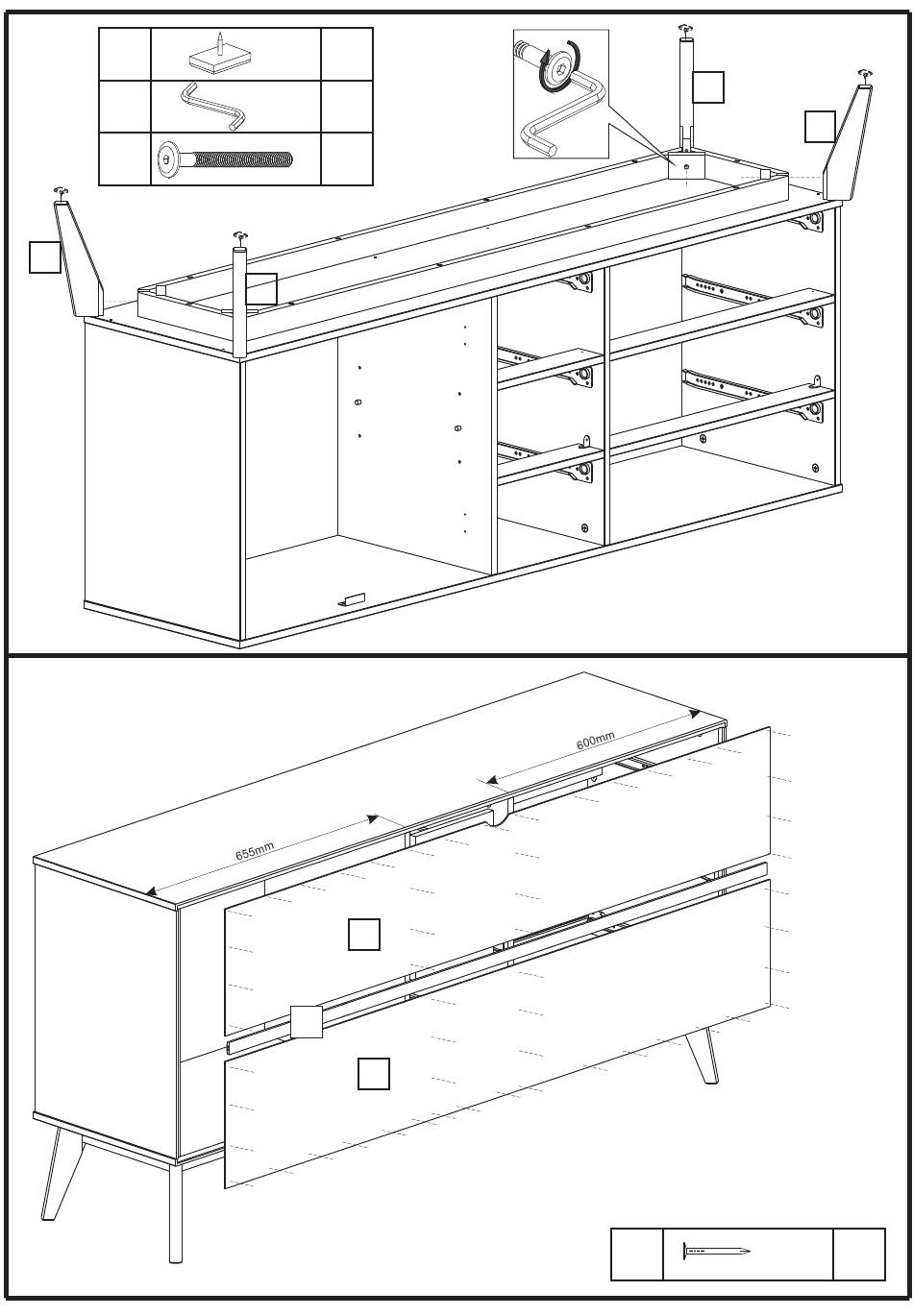 600mm

655mm