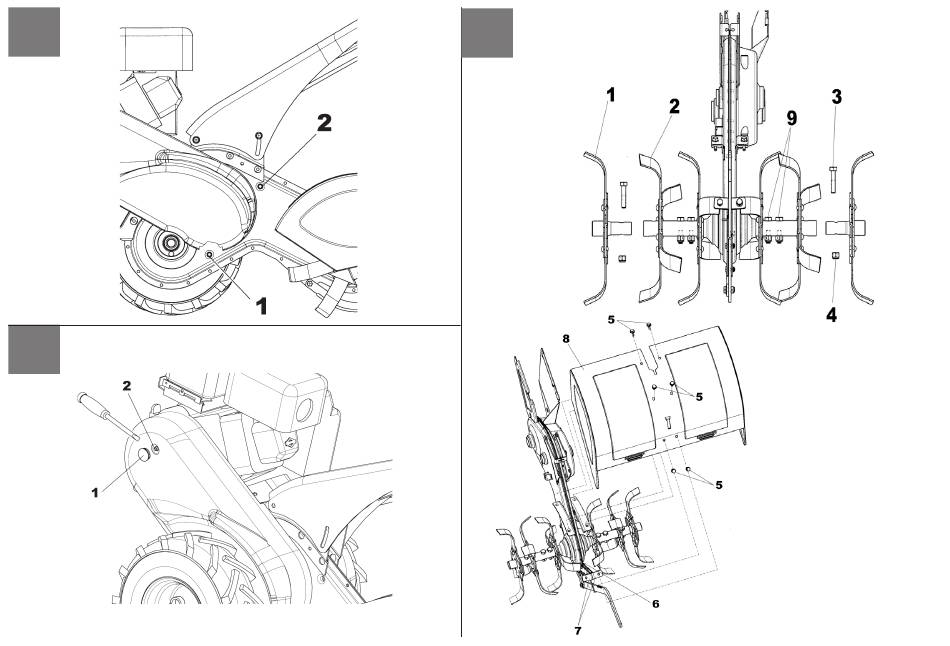 2
1
2
1
1
2
9
3
4
5
8
5
5
6
7