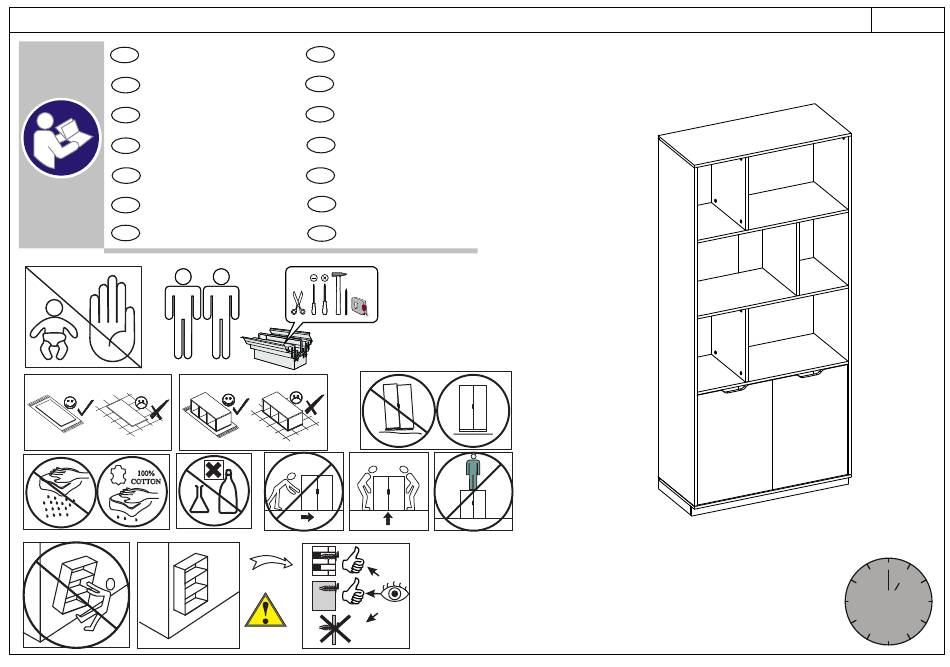 100%
COTTON