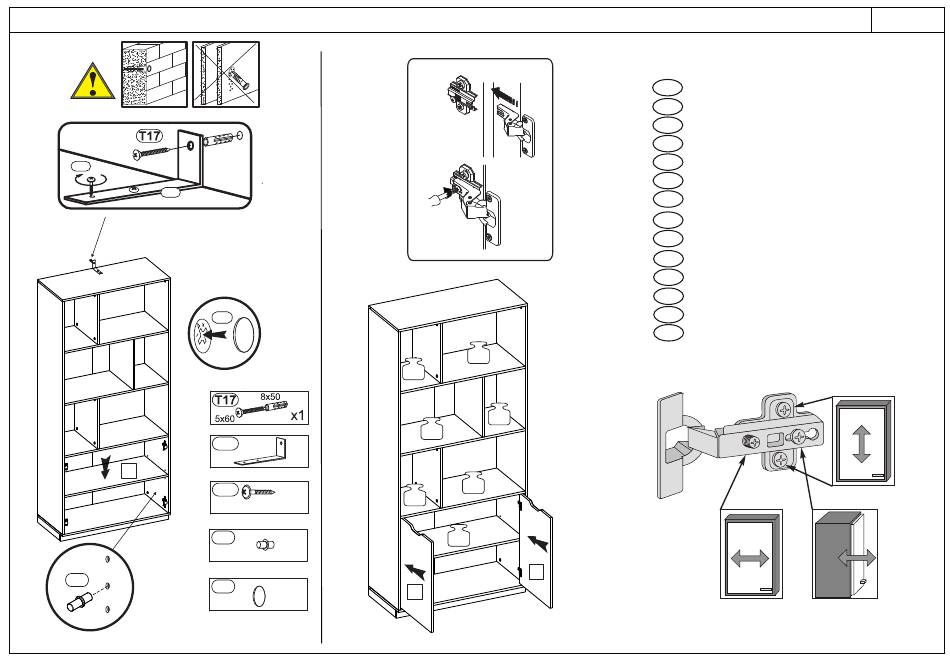 T17

T17 8x50
5x60 x1