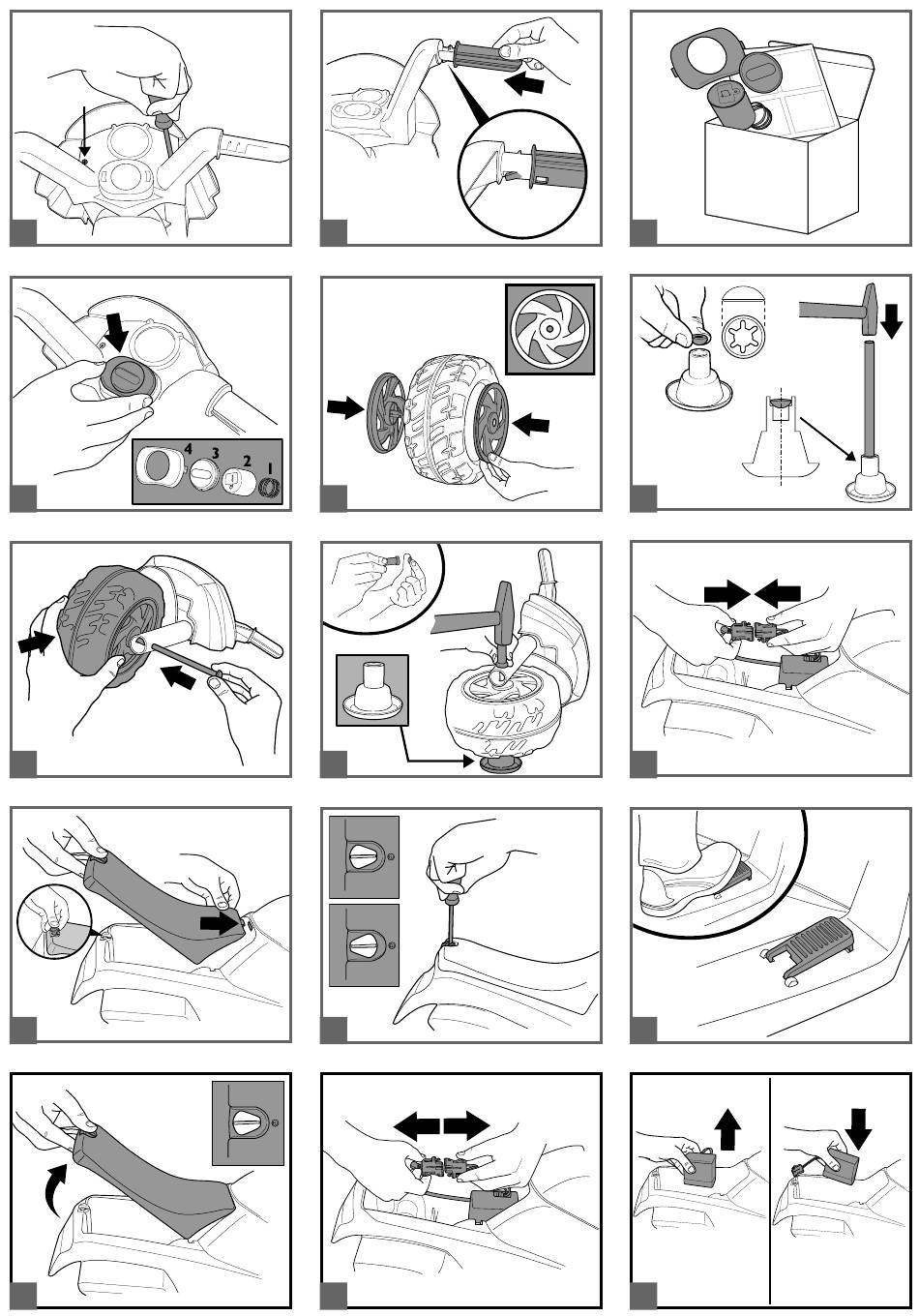 4 3 2 1