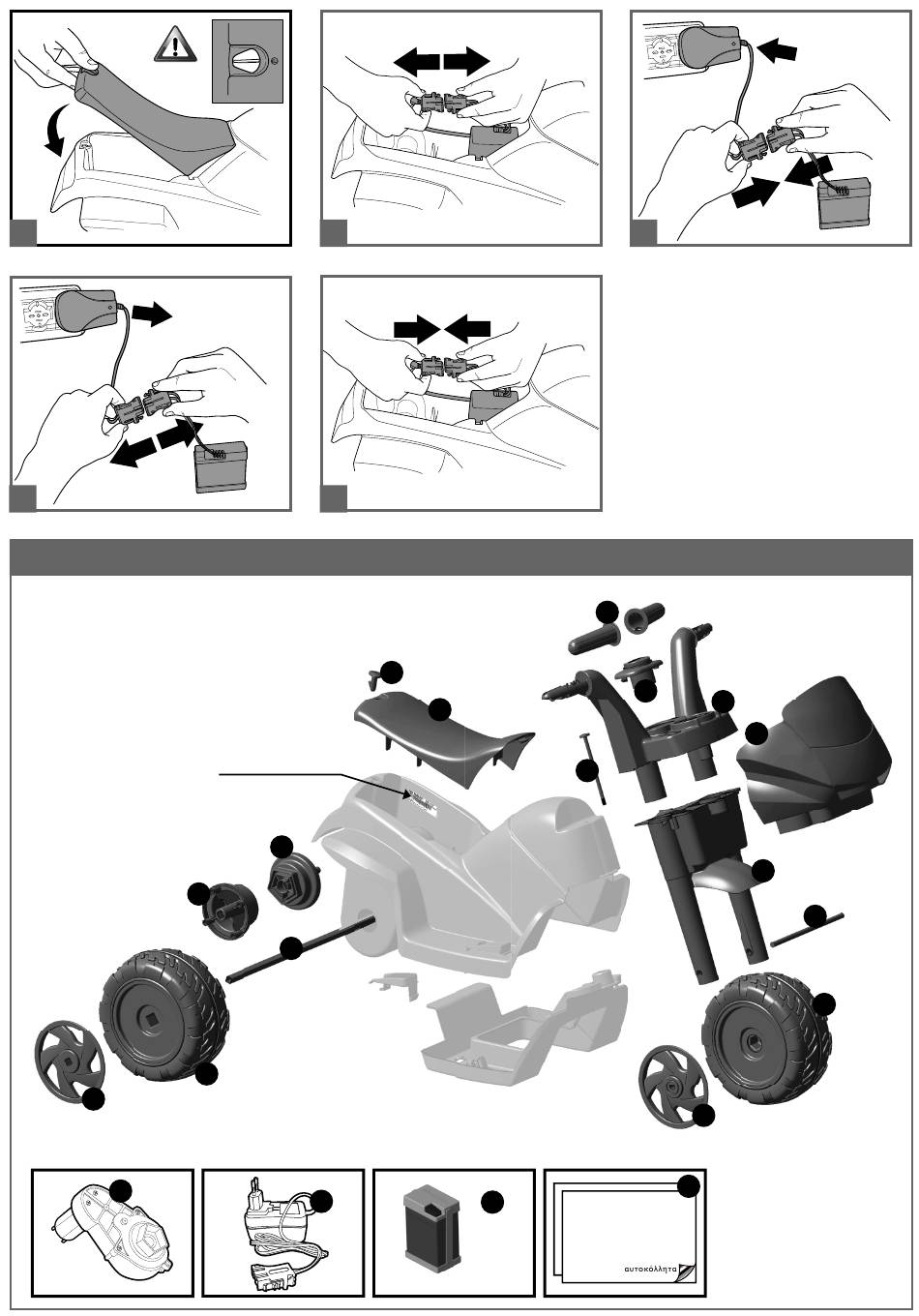 αυτοκόλλητα