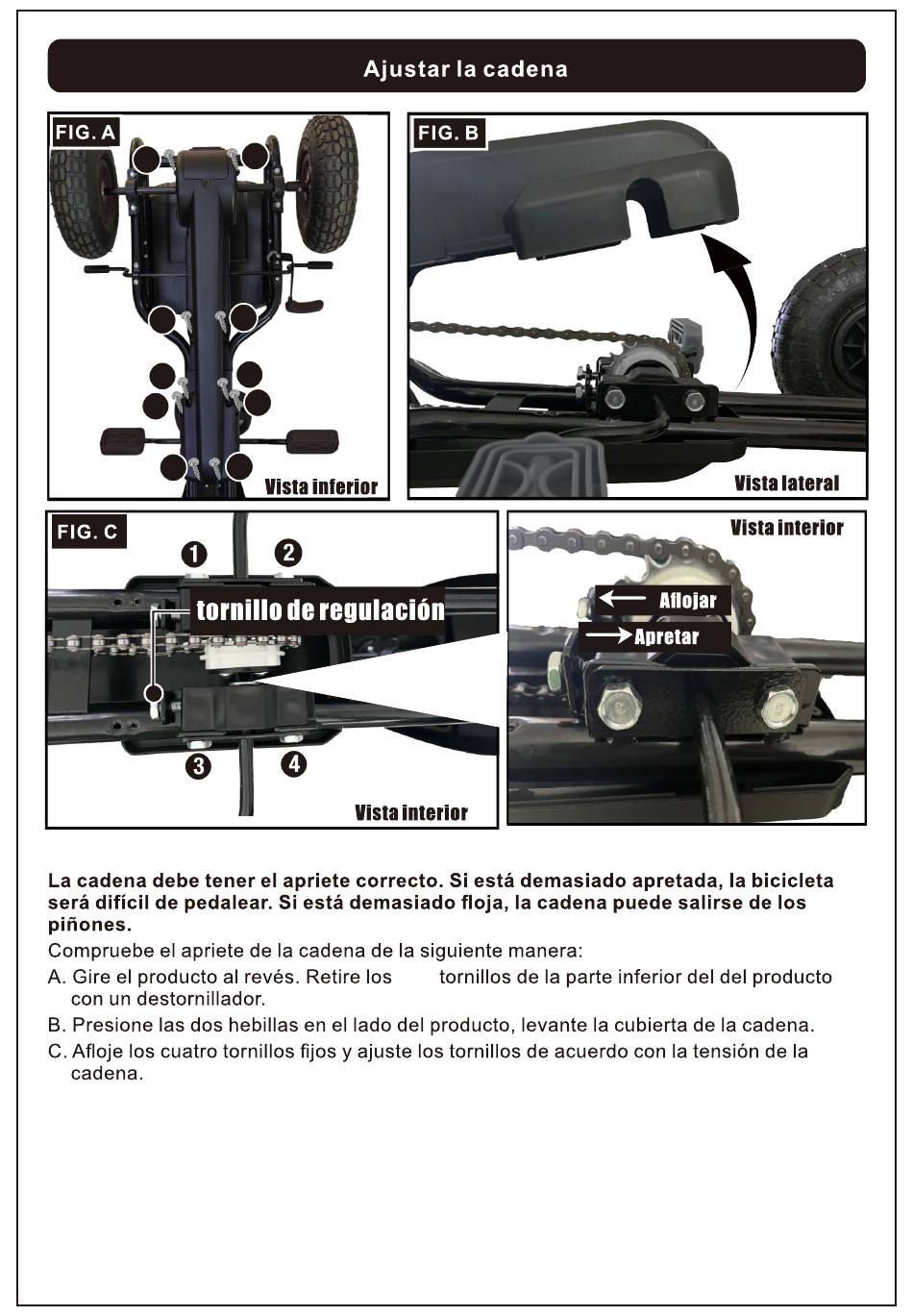 Ajustar la cadena

FIG. A

Vista inferior

FIG. B

Vista lateral

FIG. C

1

2

tornillo de regulación

3

4

Vista interior

Vista interior

Aflojar

Apretar

La cadena debe tener el apriete correcto. Si está demasiado apretada, la bicicleta será difícil de pedalear. Si está demasiado floja, la cadena puede salirse de los piñones.

Compruebe el apriete de la cadena de la siguiente manera:

A. Gire el producto al revés. Retire los tornillos de la parte inferior del del producto con un destornillador.

B. Presione las dos hebillas en el lado del producto, levante la cubierta de la cadena.

C. Afloje los cuatro tornillos fijos y ajuste los tornillos de acuerdo con la tensión de la cadena.