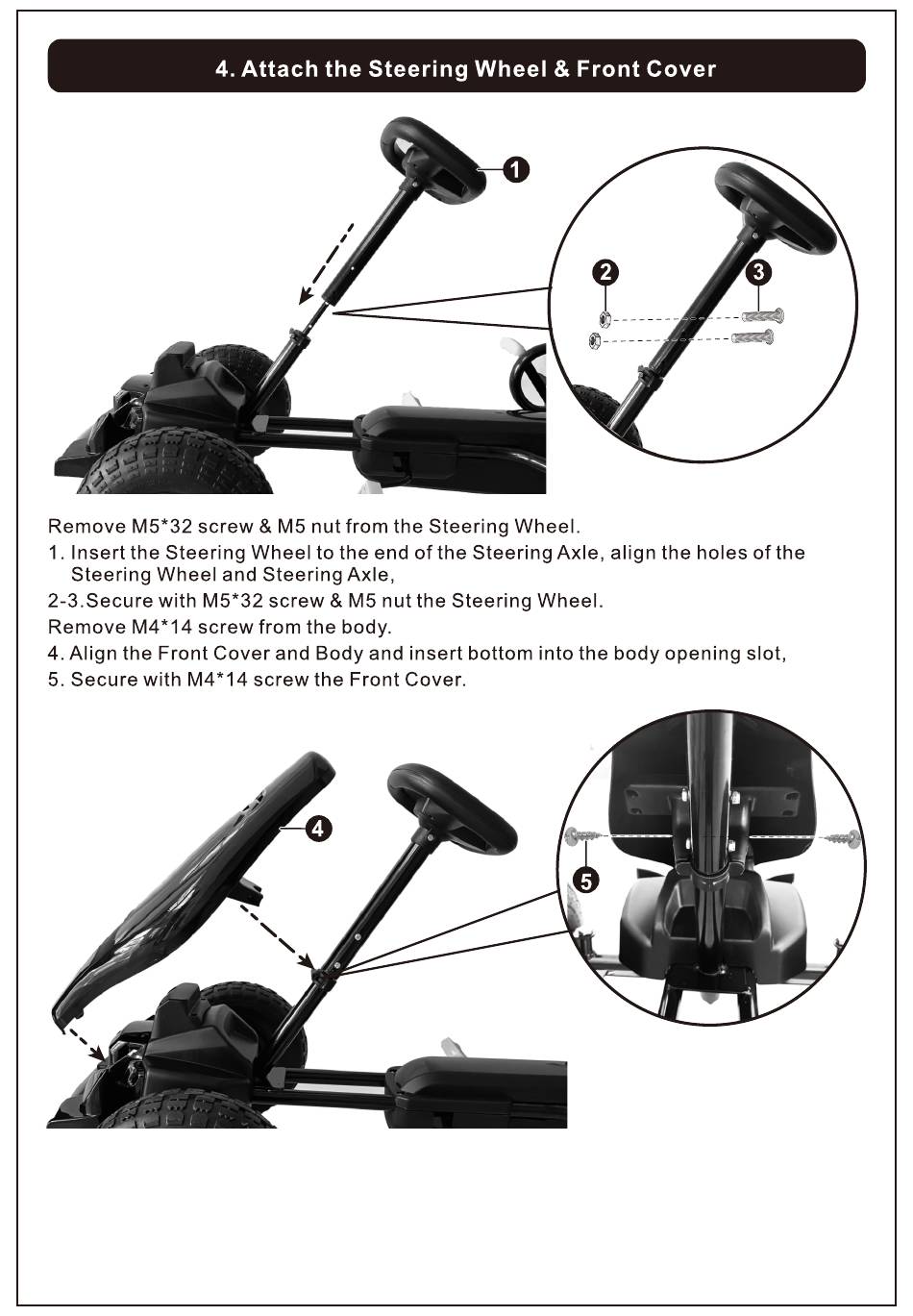 4. Attach the Steering Wheel & Front Cover

1

2

3

Remove M5*32 screw & M5 nut from the Steering Wheel.
1. Insert the Steering Wheel to the end of the Steering Axle, align the holes of the Steering Wheel and Steering Axle,
2-3.Secure with M5*32 screw & M5 nut the Steering Wheel.
Remove M4*14 screw from the body.
4. Align the Front Cover and Body and insert bottom into the body opening slot,
5. Secure with M4*14 screw the Front Cover.

4

5