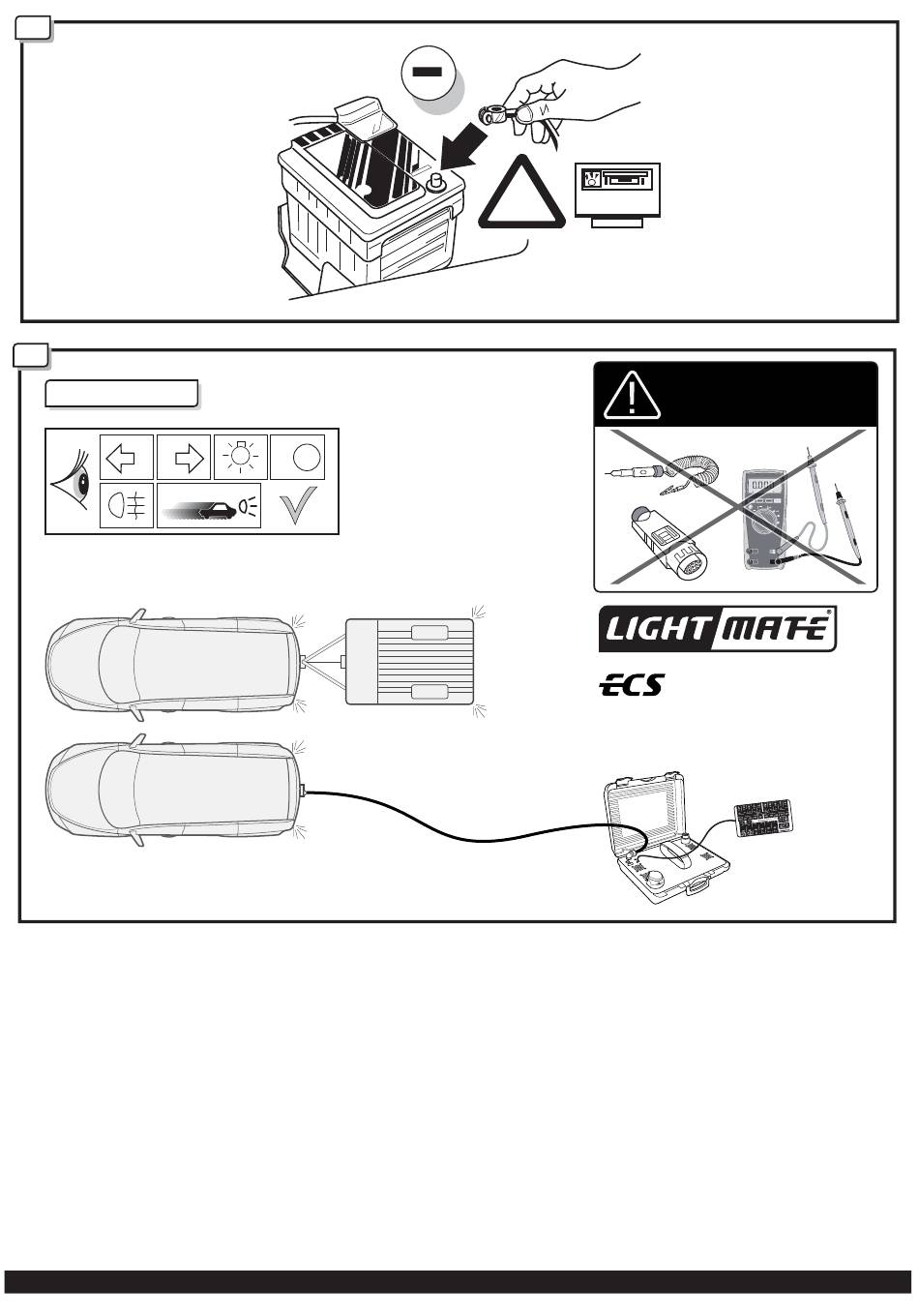 LIGHT MATE®

ECS