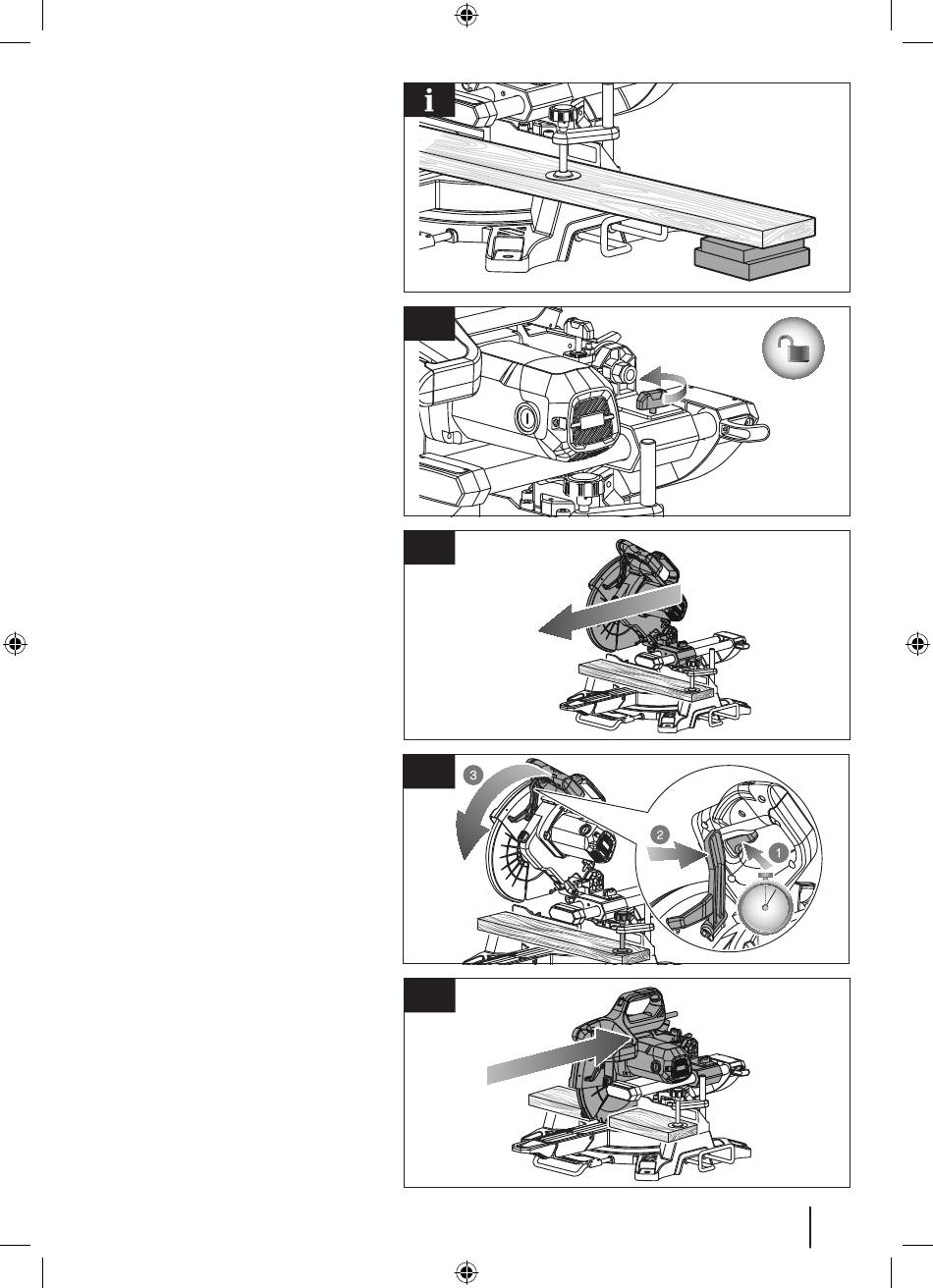 i

3

2

1