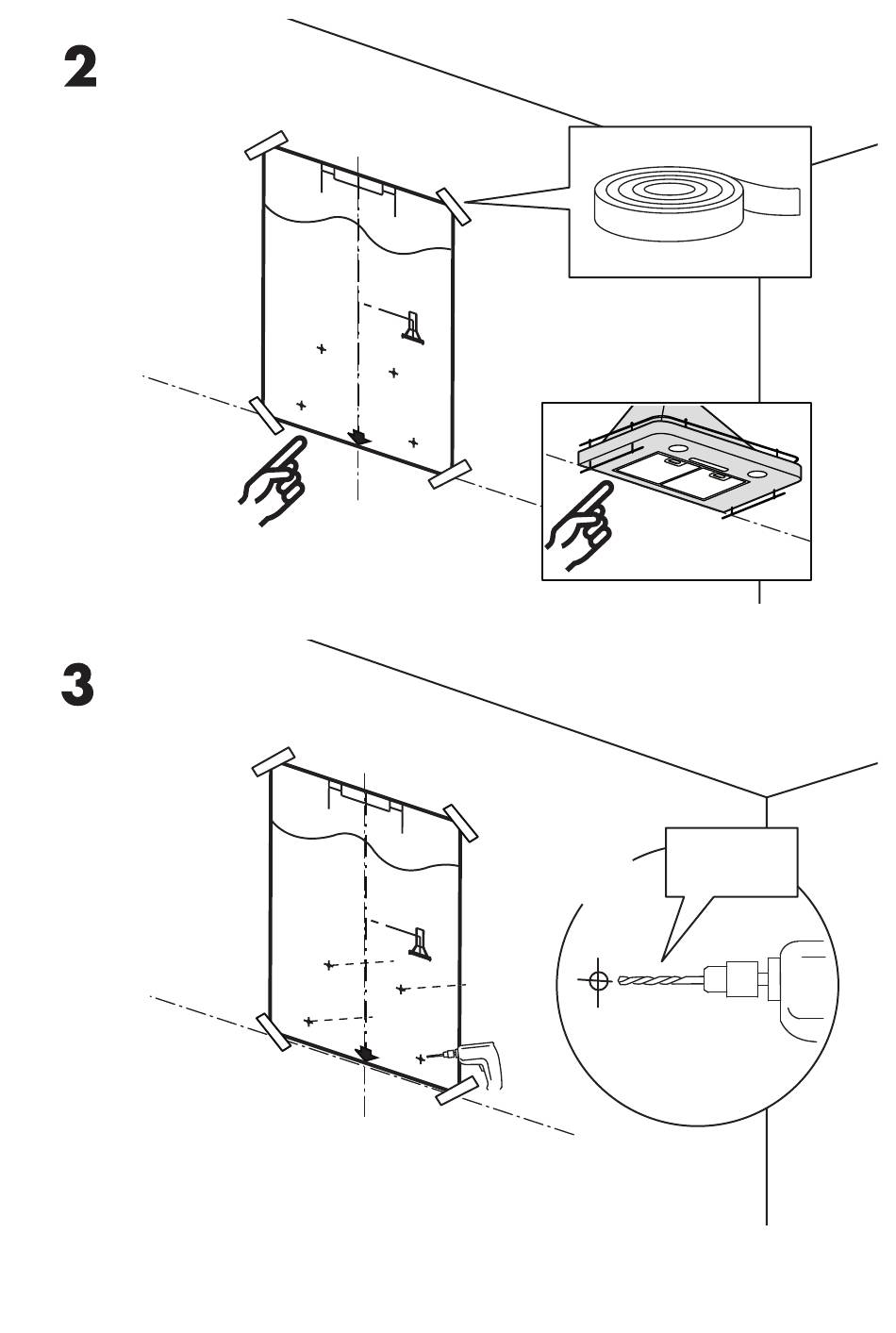 2

3