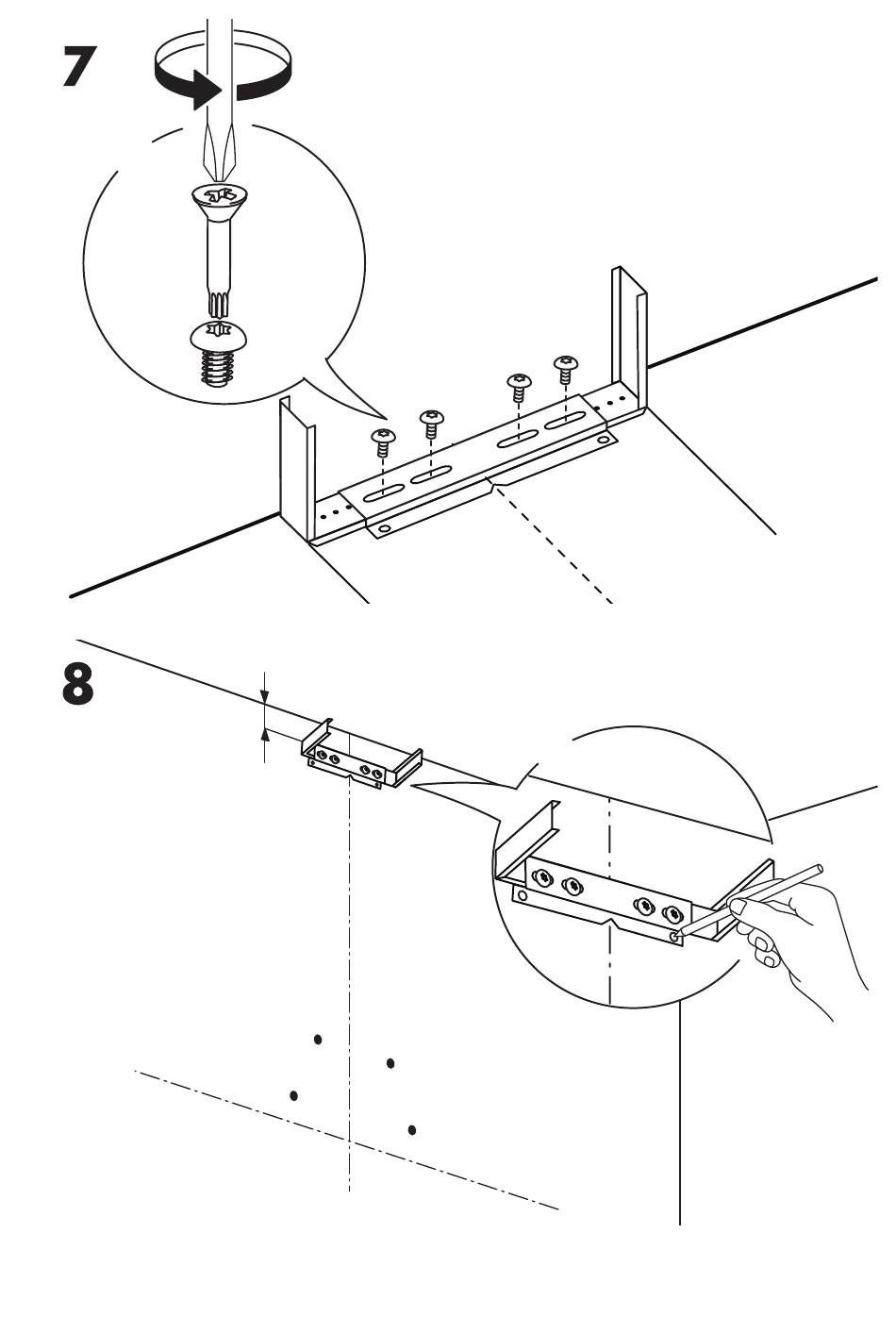 7

8