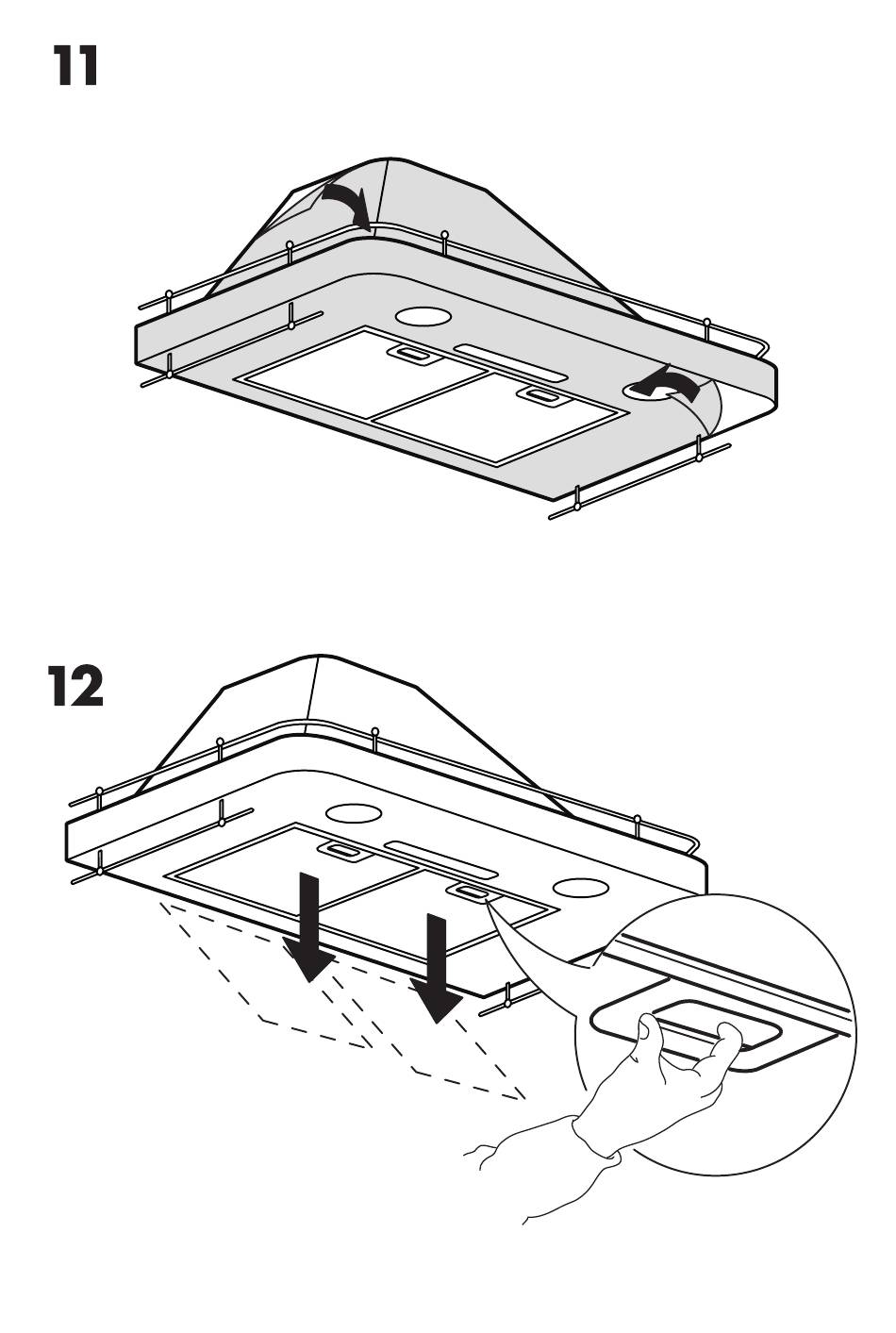 11

12