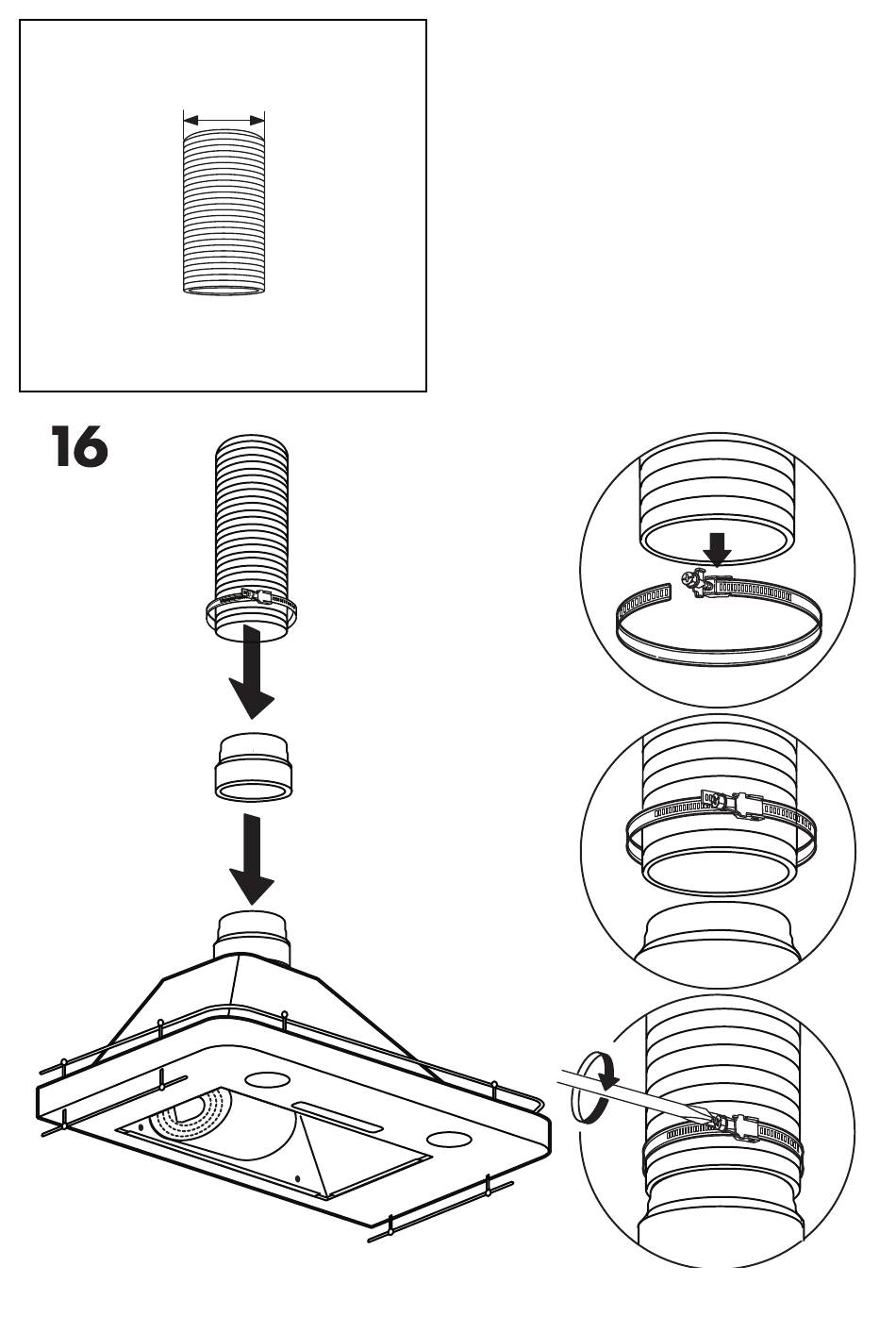 16