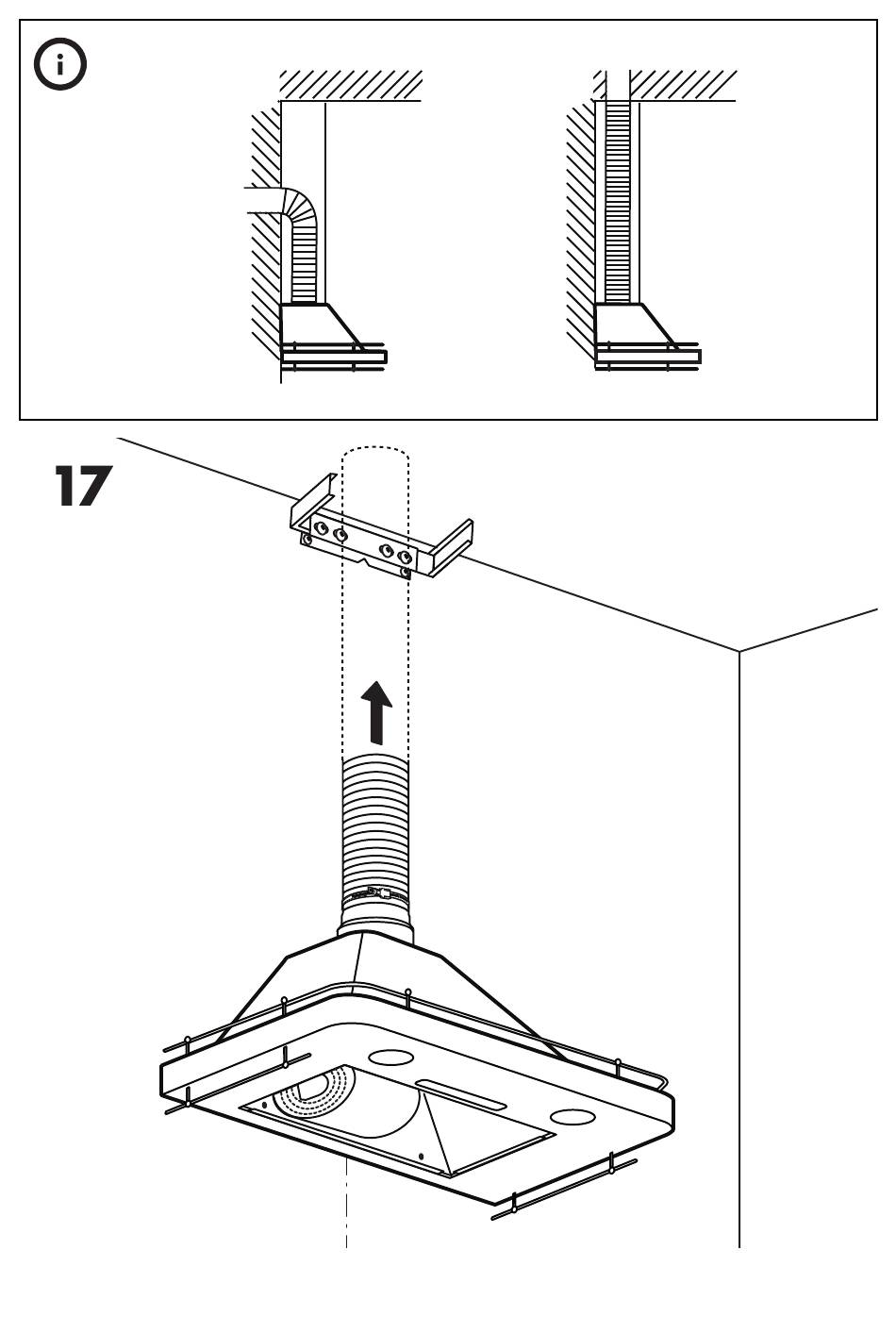 i

17