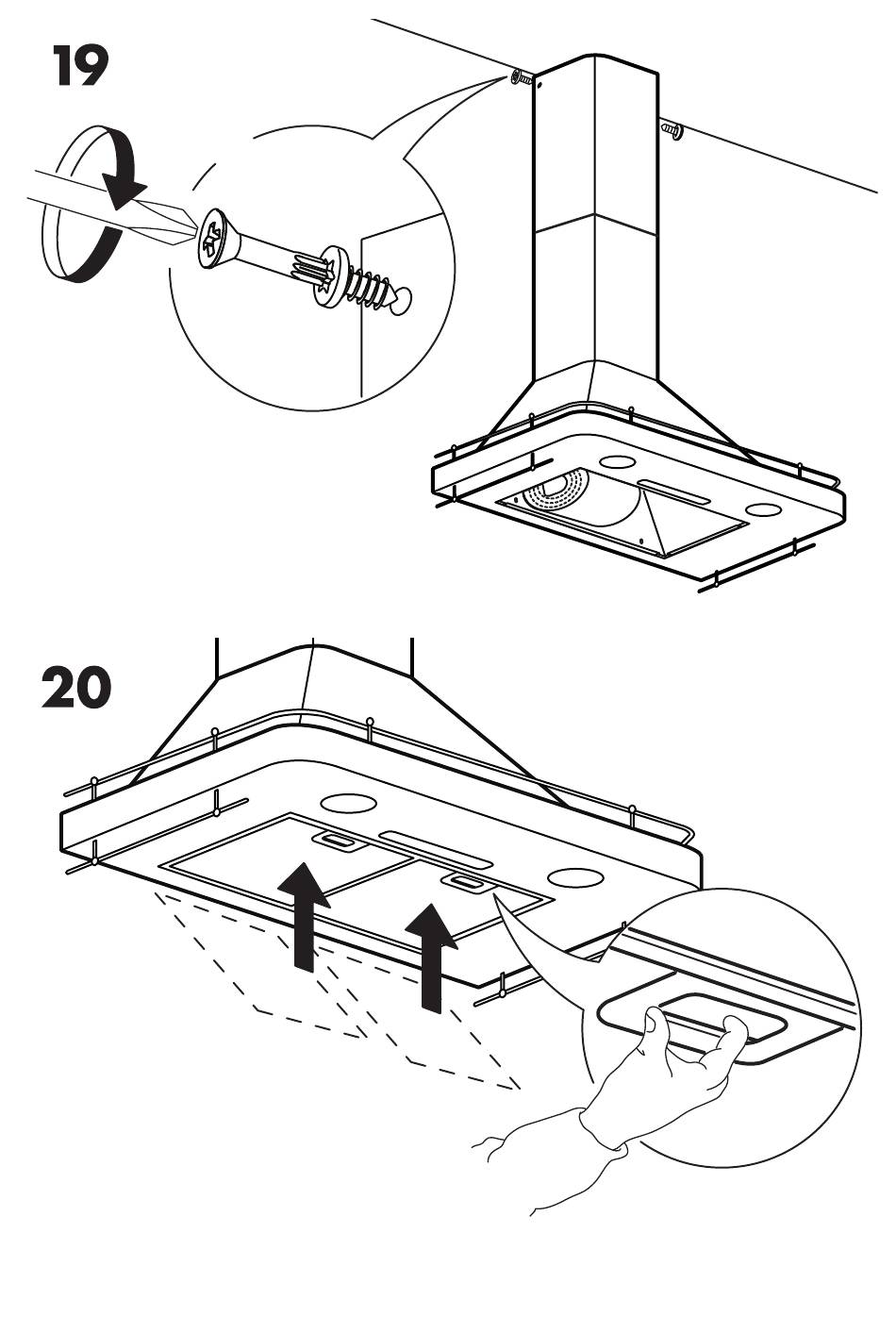 19

20