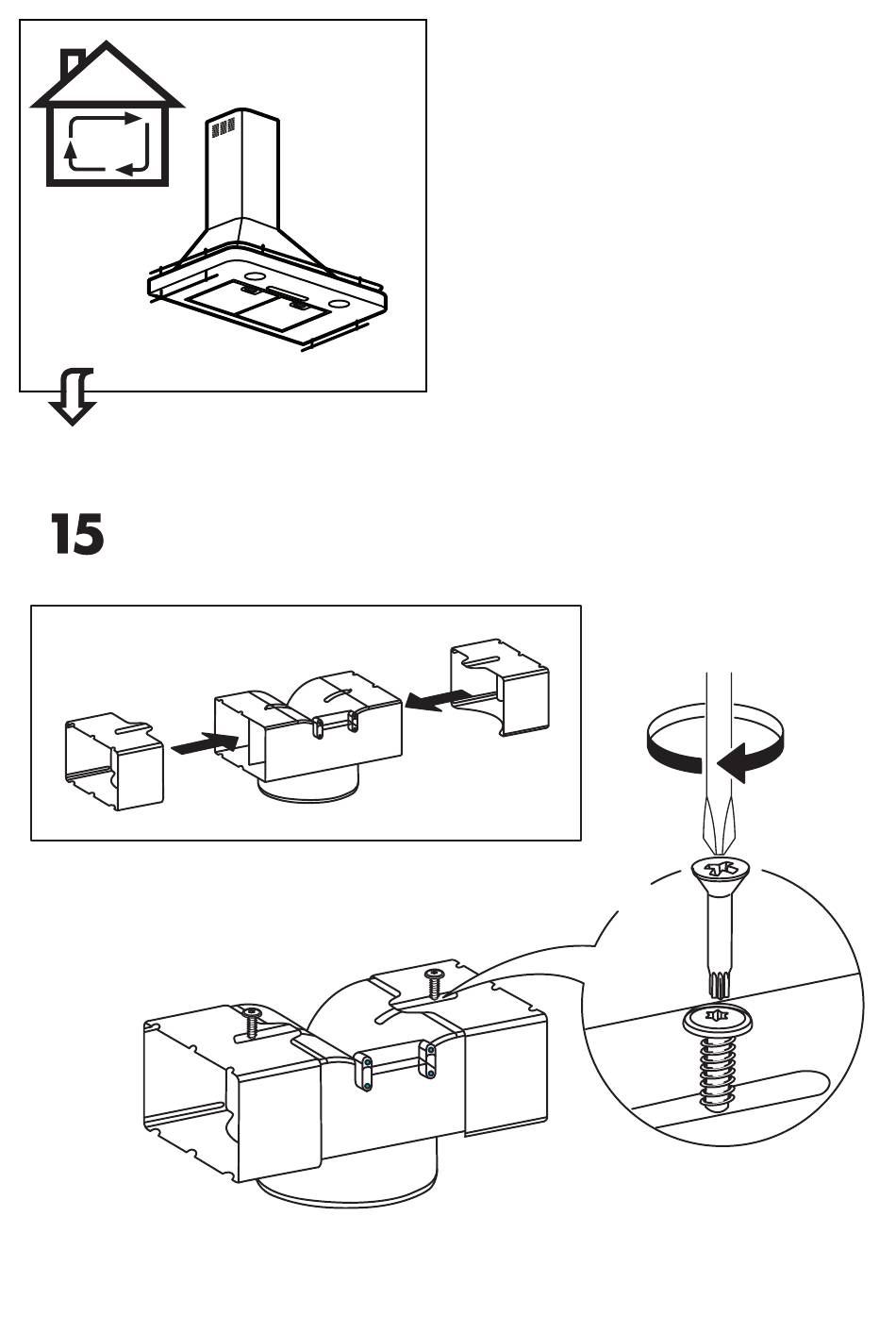 15